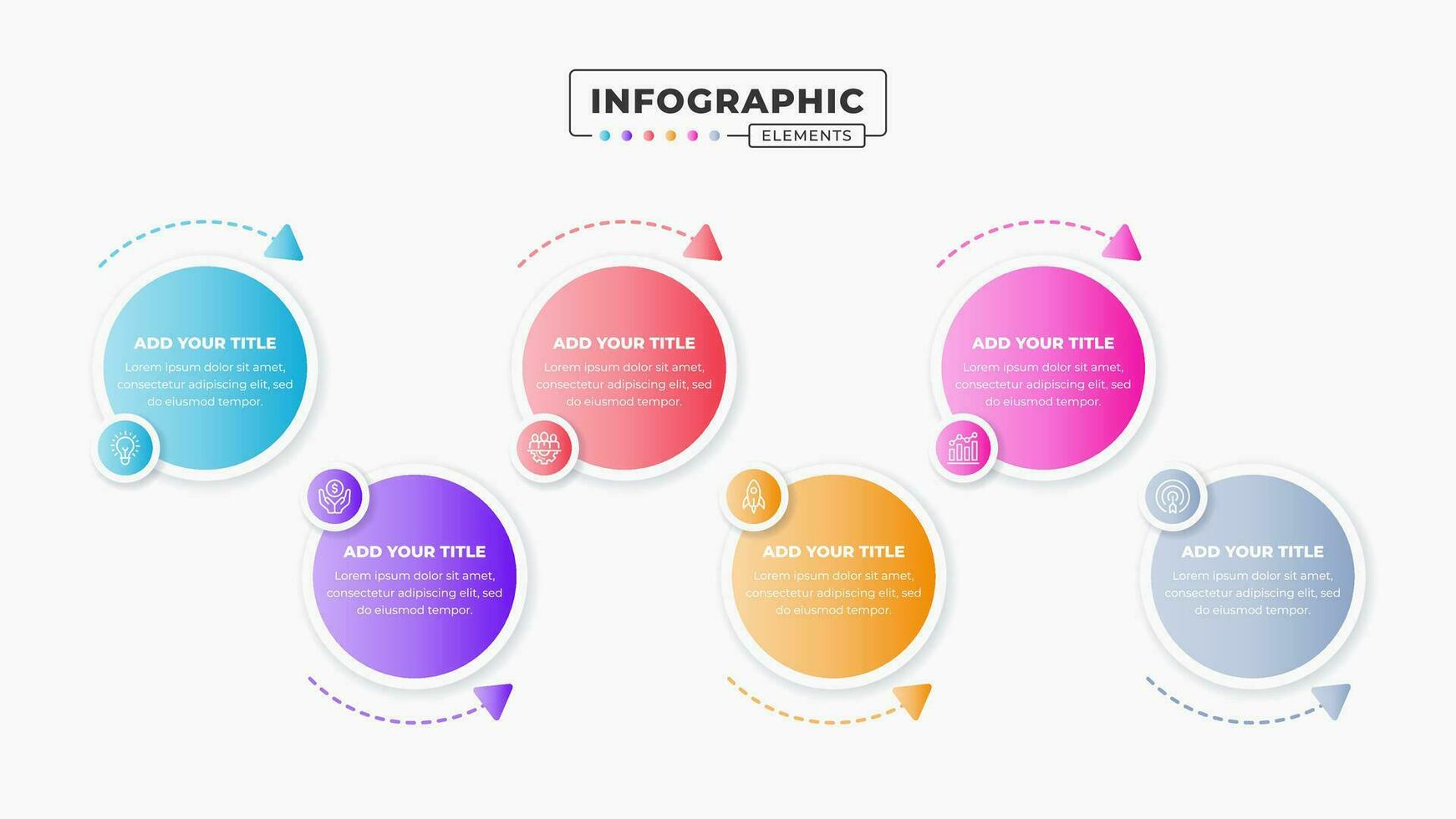 INFOGRAPHIC
ELEMENTS

ADD YOUR TITLE
Lorem ipsum dolor sit amet, consectetur adipiscing elit, sed do eiusmod tempor.

ADD YOUR TITLE
Lorem ipsum dolor sit amet, consectetur adipiscing elit, sed do eiusmod tempor.

ADD YOUR TITLE
Lorem ipsum dolor sit amet, consectetur adipiscing elit, sed do eiusmod tempor.

ADD YOUR TITLE
Lorem ipsum dolor sit amet, consectetur adipiscing elit, sed do eiusmod tempor.

ADD YOUR TITLE
Lorem ipsum dolor sit amet, consectetur adipiscing elit, sed do eiusmod tempor.

ADD YOUR TITLE
Lorem ipsum dolor sit amet, consectetur adipiscing elit, sed do eiusmod tempor.