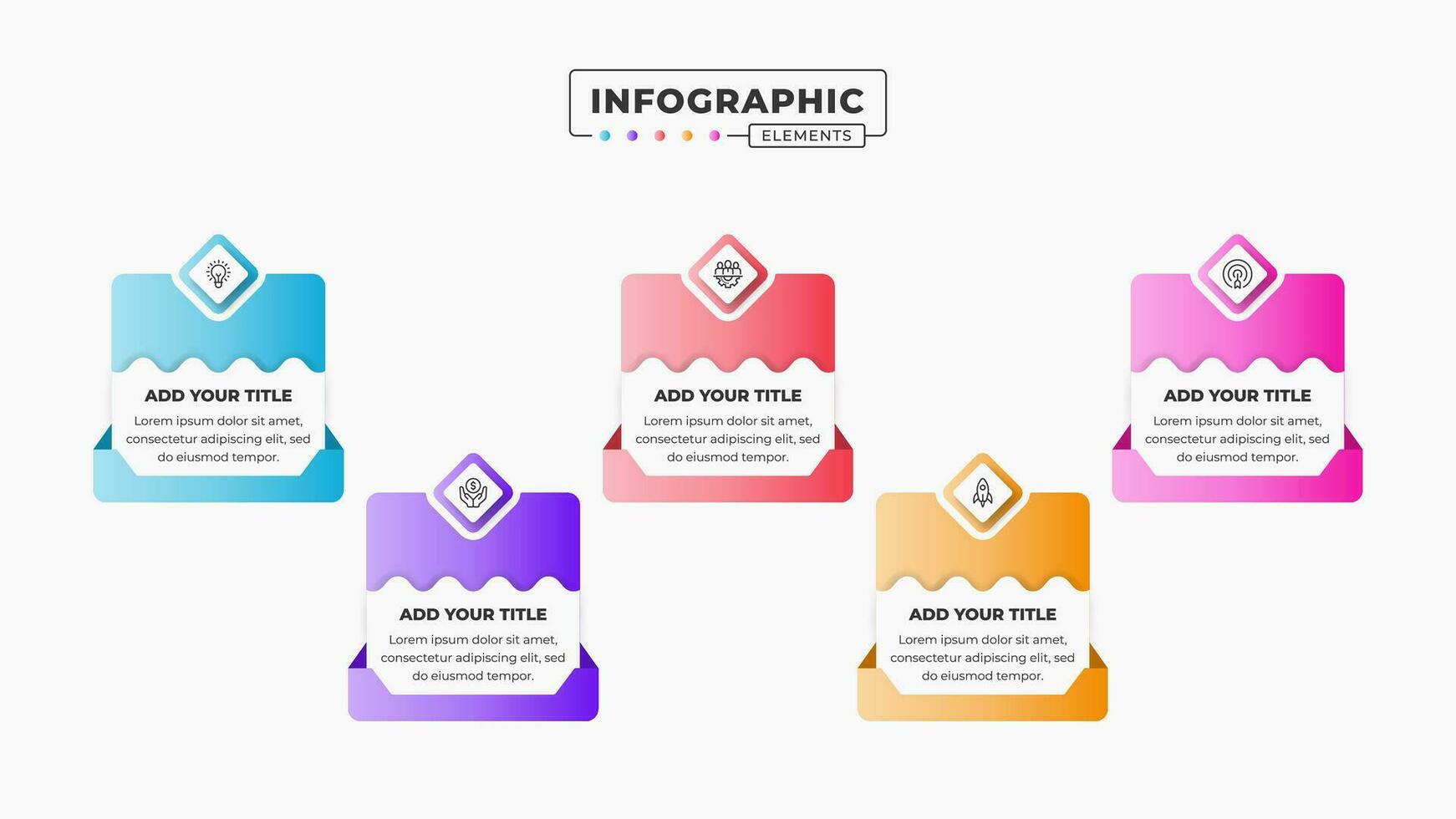 INFOGRAPHIC
ELEMENTS

ADD YOUR TITLE
Lorem ipsum dolor sit amet, consectetur adipiscing elit, sed do eiusmod tempor.

ADD YOUR TITLE
Lorem ipsum dolor sit amet, consectetur adipiscing elit, sed do eiusmod tempor.

ADD YOUR TITLE
Lorem ipsum dolor sit amet, consectetur adipiscing elit, sed do eiusmod tempor.

ADD YOUR TITLE
Lorem ipsum dolor sit amet, consectetur adipiscing elit, sed do eiusmod tempor.

ADD YOUR TITLE
Lorem ipsum dolor sit amet, consectetur adipiscing elit, sed do eiusmod tempor.