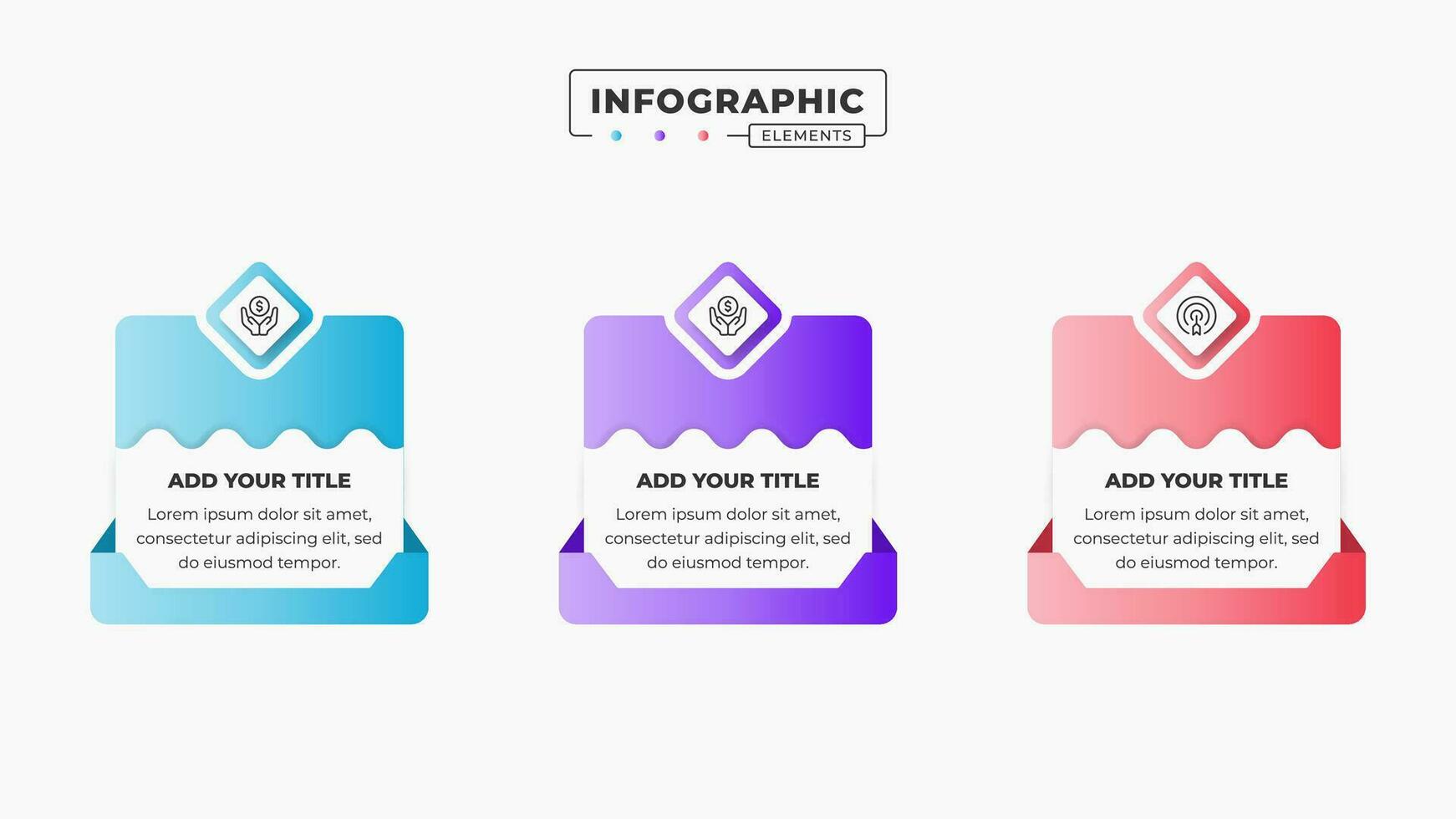 INFOGRAPHIC
ELEMENTS

ADD YOUR TITLE
Lorem ipsum dolor sit amet, consectetur adipiscing elit, sed do eiusmod tempor.

ADD YOUR TITLE
Lorem ipsum dolor sit amet, consectetur adipiscing elit, sed do eiusmod tempor.

ADD YOUR TITLE
Lorem ipsum dolor sit amet, consectetur adipiscing elit, sed do eiusmod tempor.