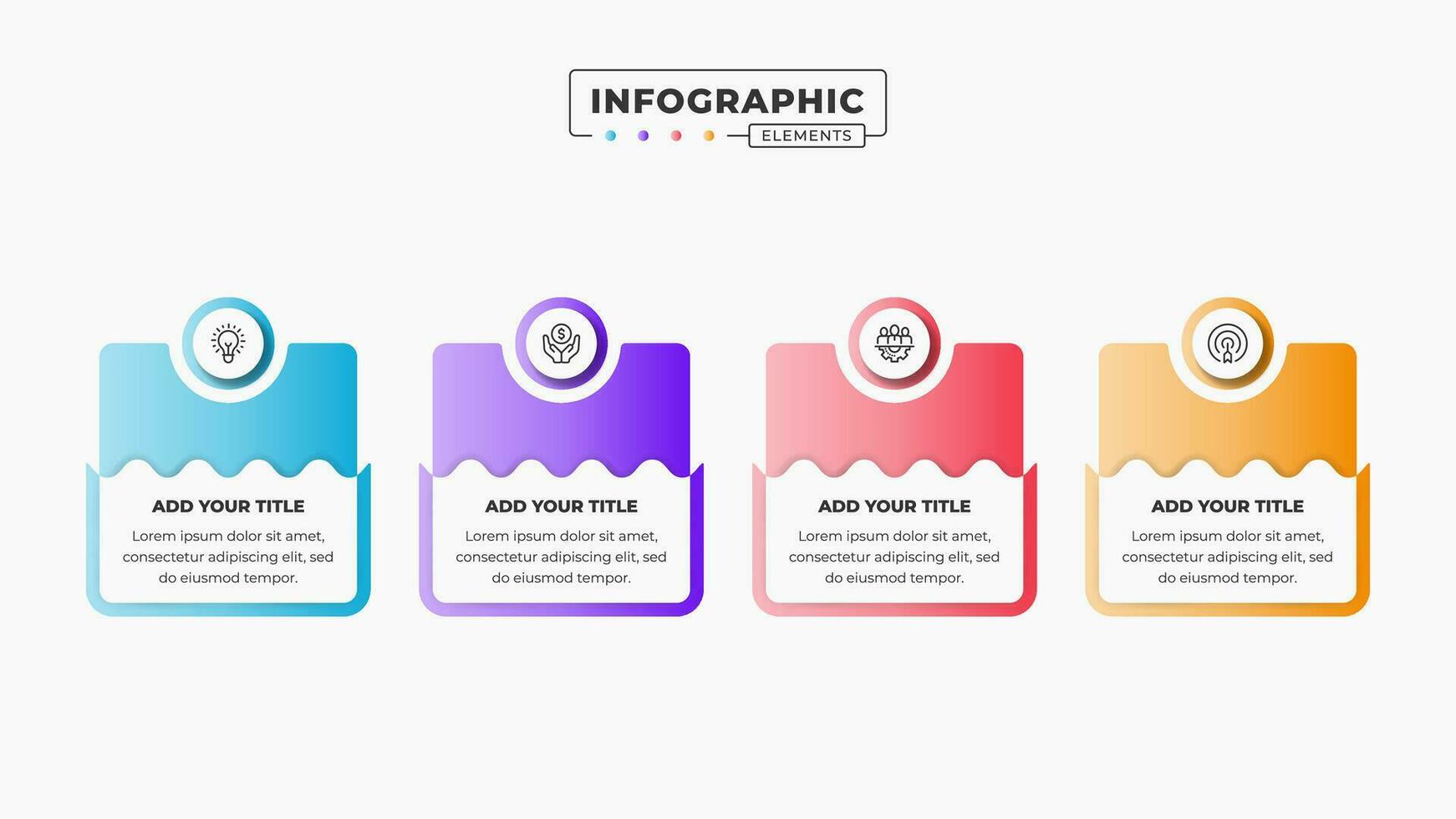 INFOGRAPHIC
ELEMENTS

ADD YOUR TITLE
Lorem ipsum dolor sit amet, consectetur adipiscing elit, sed do eiusmod tempor.

ADD YOUR TITLE
Lorem ipsum dolor sit amet, consectetur adipiscing elit, sed do eiusmod tempor.

ADD YOUR TITLE
Lorem ipsum dolor sit amet, consectetur adipiscing elit, sed do eiusmod tempor.

ADD YOUR TITLE
Lorem ipsum dolor sit amet, consectetur adipiscing elit, sed do eiusmod tempor.