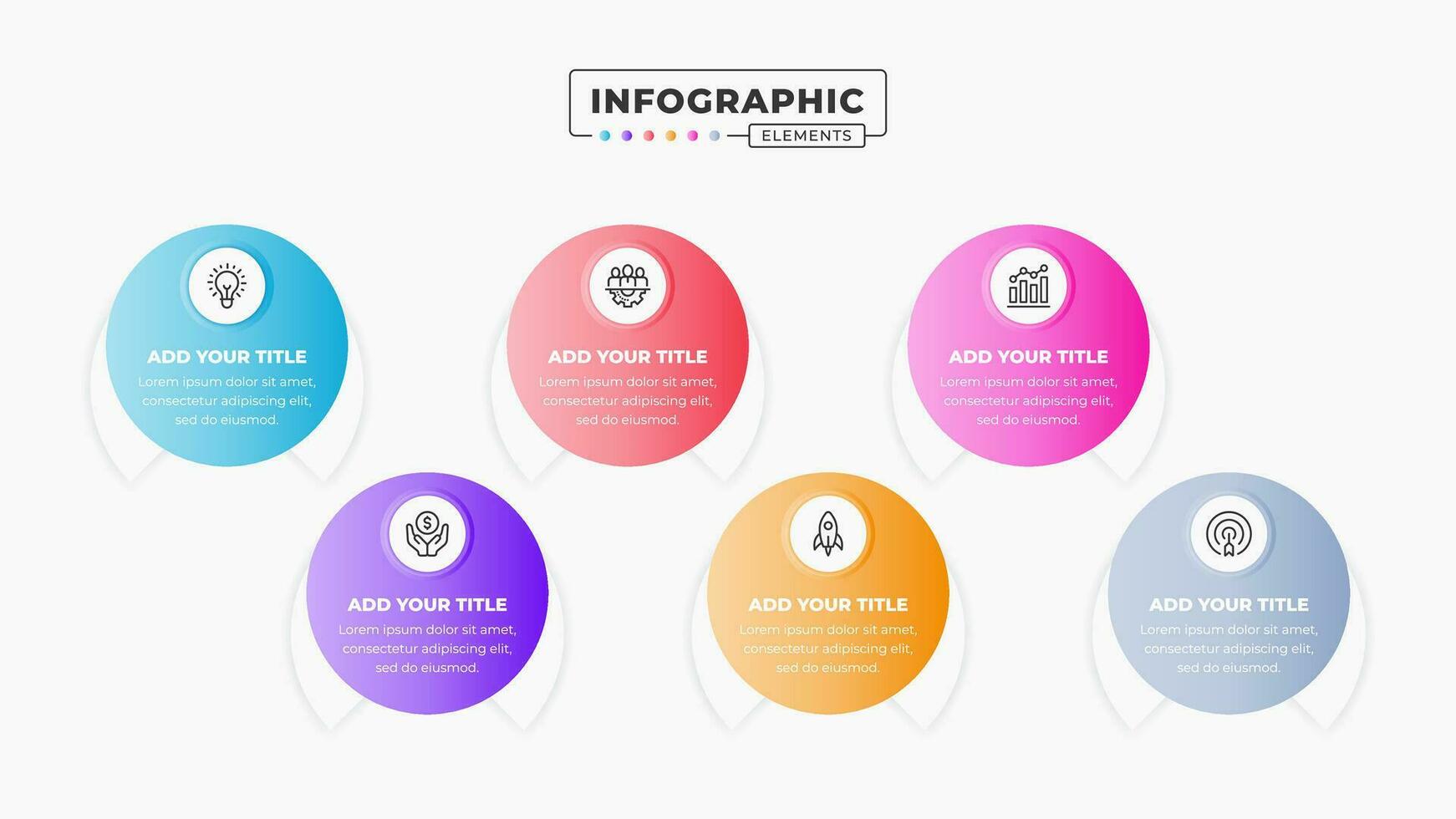 INFOGRAPHIC
ELEMENTS

ADD YOUR TITLE
Lorem ipsum dolor sit amet, consectetur adipiscing elit, sed do eiusmod.

ADD YOUR TITLE
Lorem ipsum dolor sit amet, consectetur adipiscing elit, sed do eiusmod.

ADD YOUR TITLE
Lorem ipsum dolor sit amet, consectetur adipiscing elit, sed do eiusmod.

ADD YOUR TITLE
Lorem ipsum dolor sit amet, consectetur adipiscing elit, sed do eiusmod.

ADD YOUR TITLE
Lorem ipsum dolor sit amet, consectetur adipiscing elit, sed do eiusmod.

ADD YOUR TITLE
Lorem ipsum dolor sit amet, consectetur adipiscing elit, sed do eiusmod.