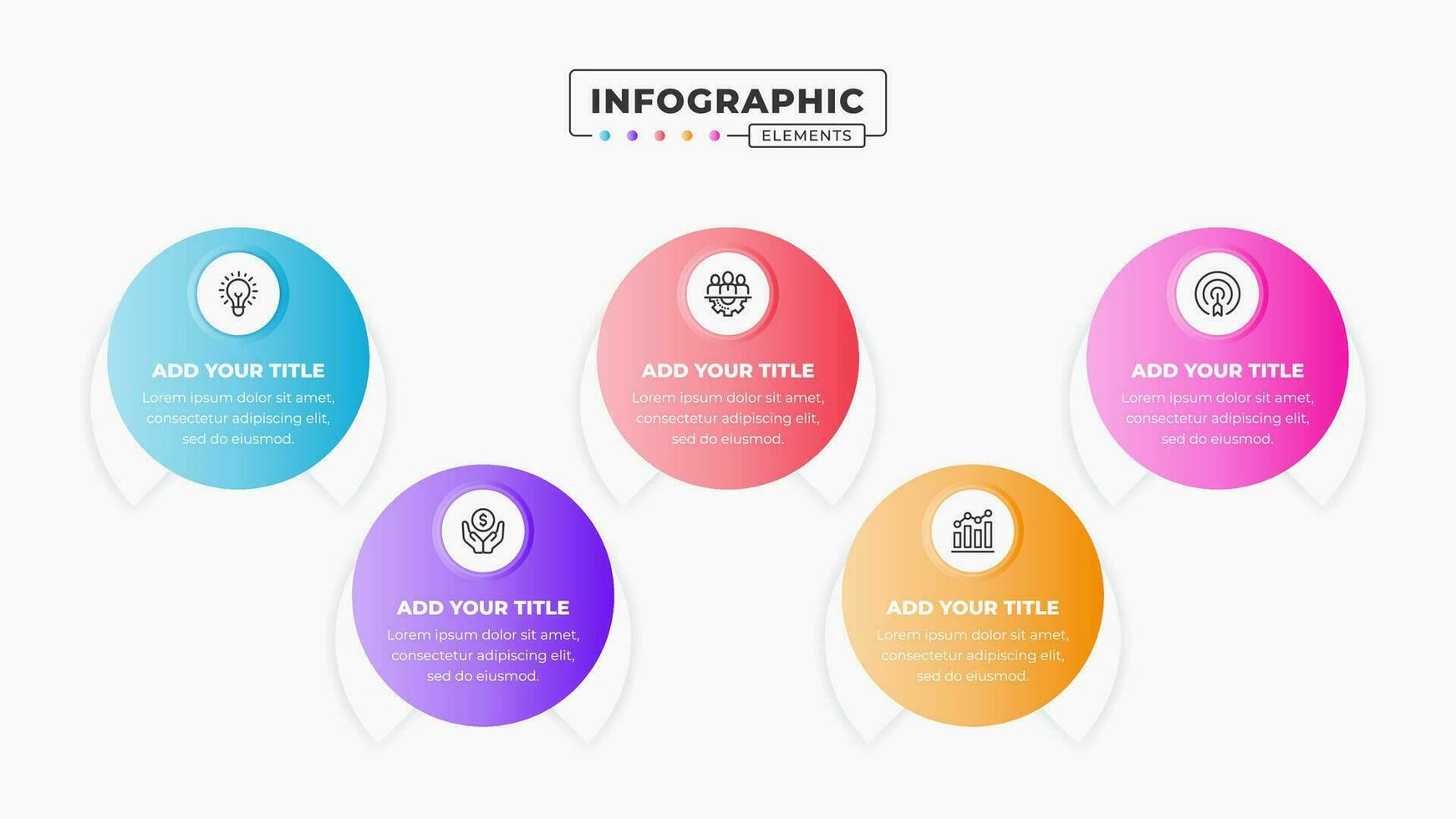 INFOGRAPHIC
ELEMENTS

ADD YOUR TITLE
Lorem ipsum dolor sit amet, consectetur adipiscing elit, sed do eiusmod.

ADD YOUR TITLE
Lorem ipsum dolor sit amet, consectetur adipiscing elit, sed do eiusmod.

ADD YOUR TITLE
Lorem ipsum dolor sit amet, consectetur adipiscing elit, sed do eiusmod.

ADD YOUR TITLE
Lorem ipsum dolor sit amet, consectetur adipiscing elit, sed do eiusmod.

ADD YOUR TITLE
Lorem ipsum dolor sit amet, consectetur adipiscing elit, sed do eiusmod.