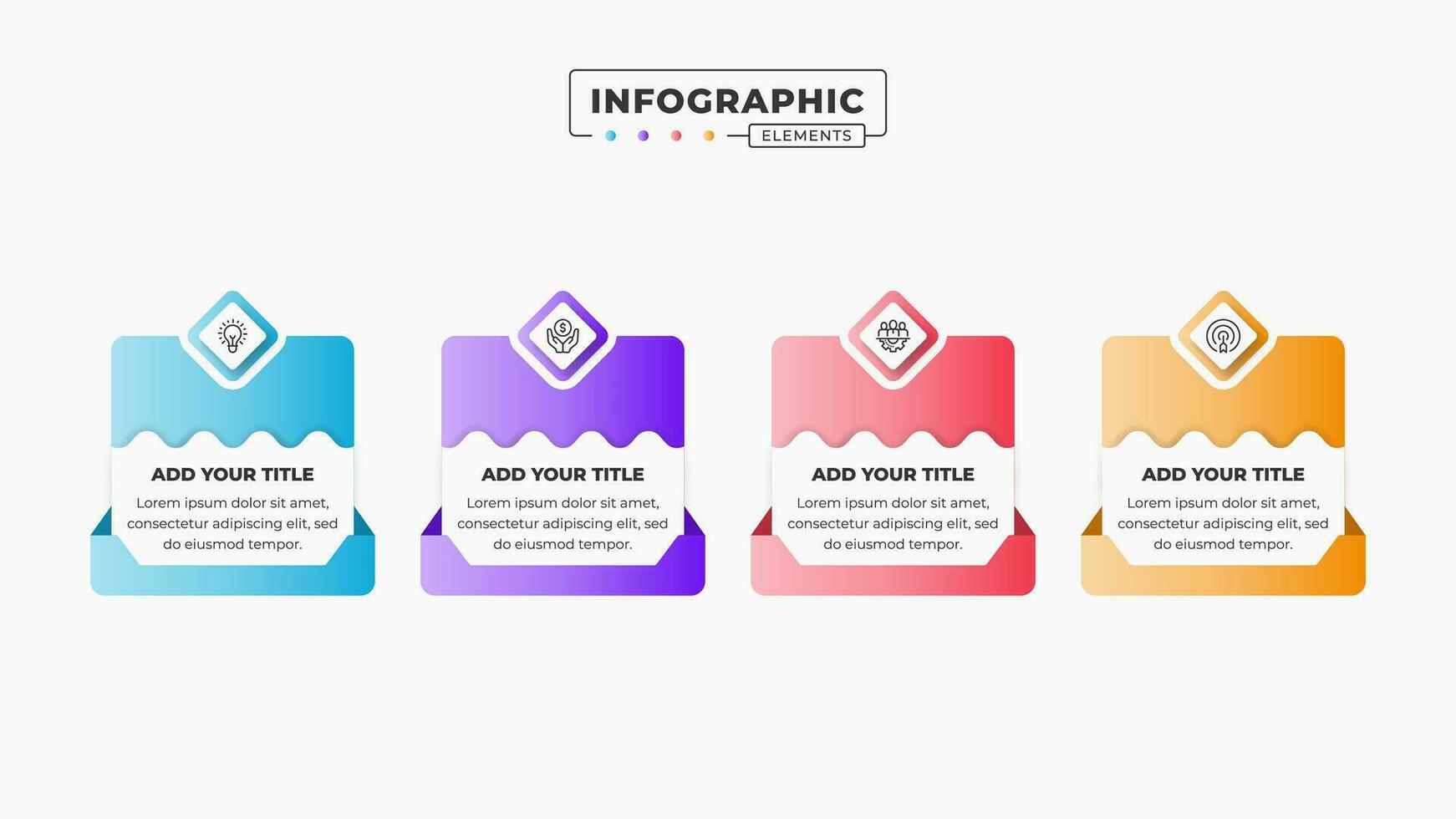 INFOGRAPHIC
ELEMENTS

ADD YOUR TITLE
Lorem ipsum dolor sit amet, consectetur adipiscing elit, sed do eiusmod tempor.

ADD YOUR TITLE
Lorem ipsum dolor sit amet, consectetur adipiscing elit, sed do eiusmod tempor.

ADD YOUR TITLE
Lorem ipsum dolor sit amet, consectetur adipiscing elit, sed do eiusmod tempor.

ADD YOUR TITLE
Lorem ipsum dolor sit amet, consectetur adipiscing elit, sed do eiusmod tempor.