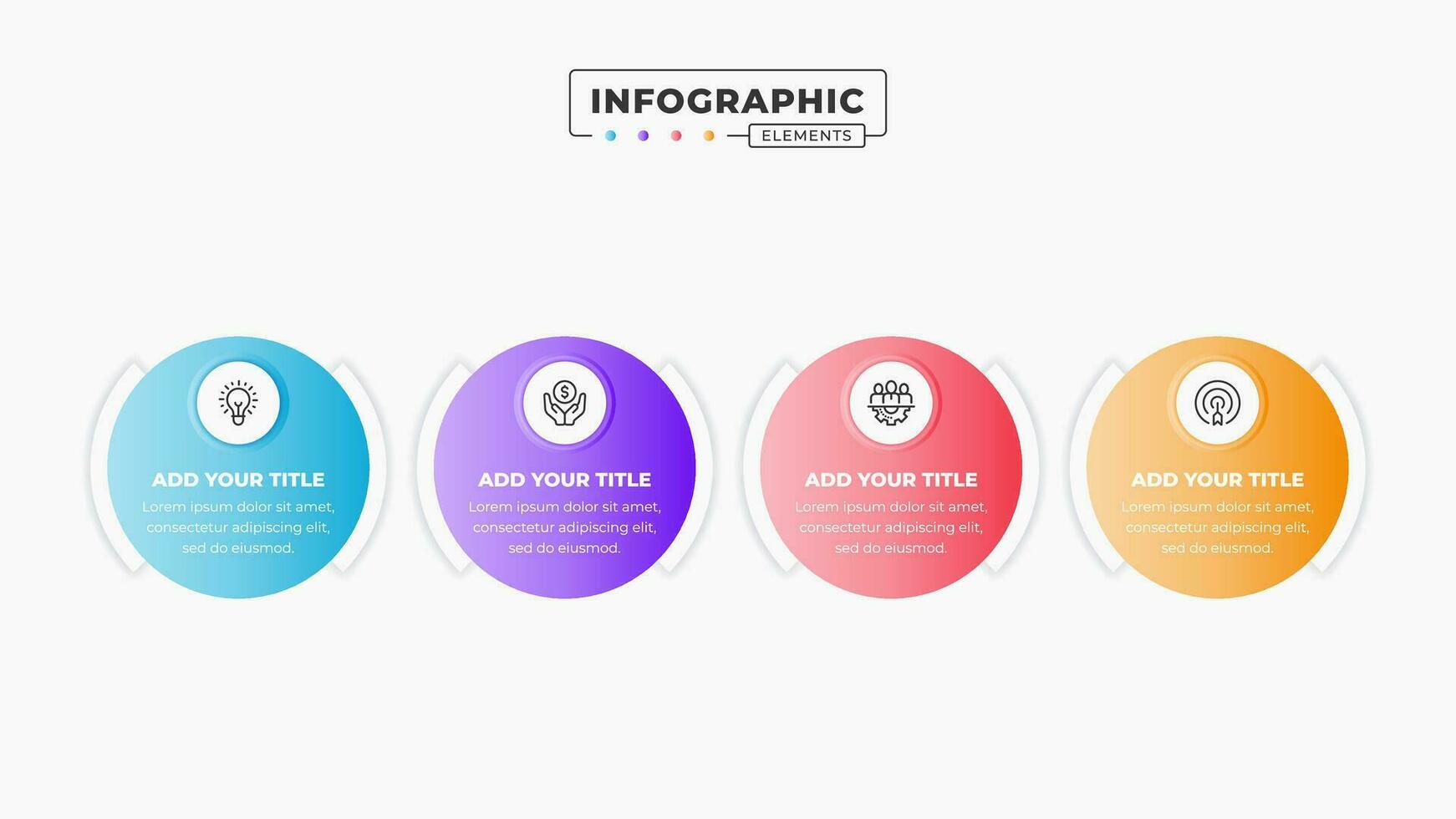 INFOGRAPHIC
ELEMENTS

ADD YOUR TITLE
Lorem ipsum dolor sit amet, consectetur adipiscing elit, sed do eiusmod.

ADD YOUR TITLE
Lorem ipsum dolor sit amet, consectetur adipiscing elit, sed do eiusmod.

ADD YOUR TITLE
Lorem ipsum dolor sit amet, consectetur adipiscing elit, sed do eiusmod.

ADD YOUR TITLE
Lorem ipsum dolor sit amet, consectetur adipiscing elit, sed do eiusmod.