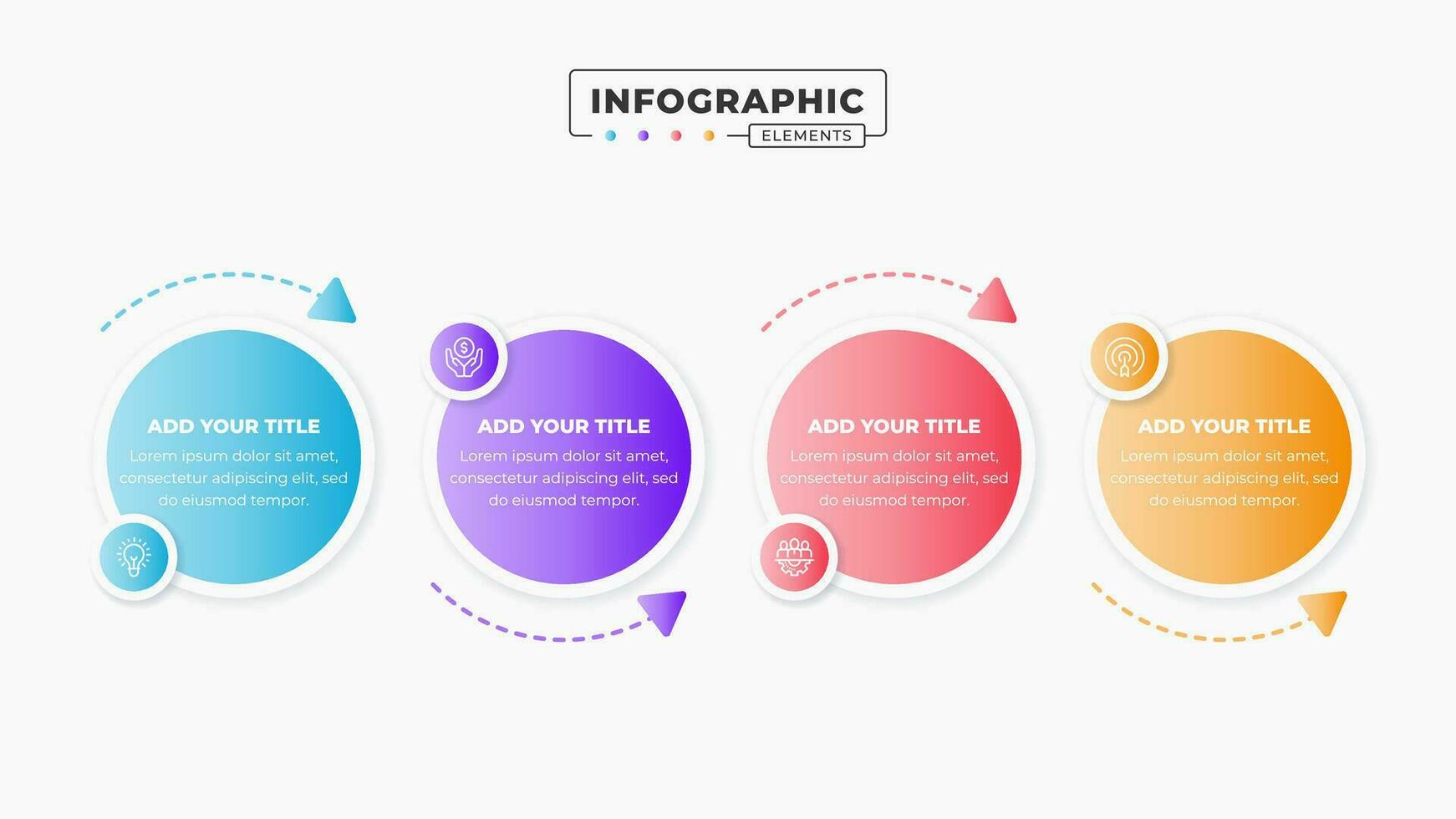 INFOGRAPHIC
ELEMENTS

ADD YOUR TITLE
Lorem ipsum dolor sit amet, consectetur adipiscing elit, sed do eiusmod tempor.

ADD YOUR TITLE
Lorem ipsum dolor sit amet, consectetur adipiscing elit, sed do eiusmod tempor.

ADD YOUR TITLE
Lorem ipsum dolor sit amet, consectetur adipiscing elit, sed do eiusmod tempor.

ADD YOUR TITLE
Lorem ipsum dolor sit amet, consectetur adipiscing elit, sed do eiusmod tempor.