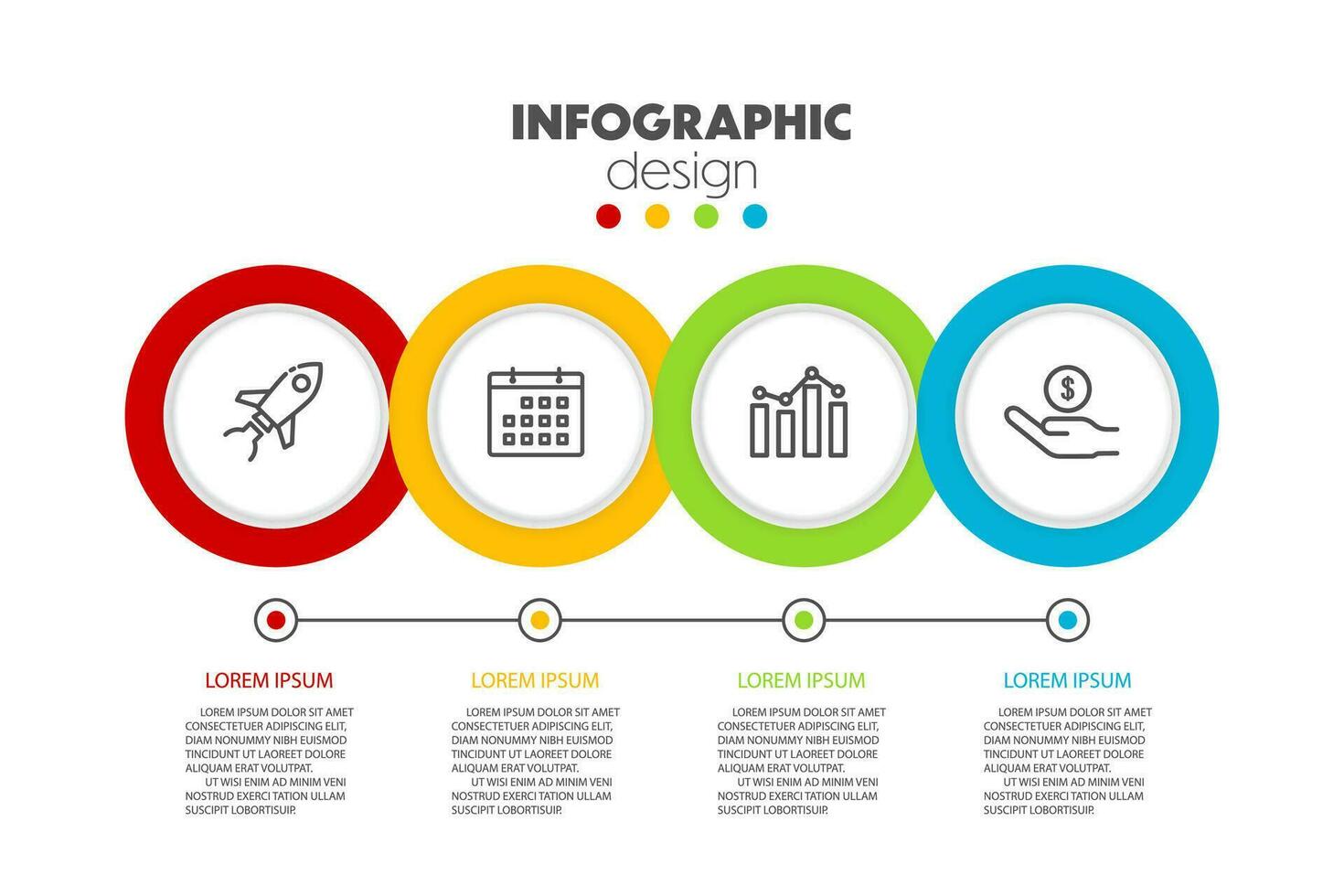 INFOGRAPHIC
design

$

LOREM IPSUM

LOREM IPSUM DOLOR SIT AMET CONSECTETUER ADIPISCING ELIT, DIAM NONUMMY NIBH EUISMOD TINCIDUNT UT LAOREET DOLORE ALIQUAM ERAT VOLUTPAT.
UT WISI ENIM AD MINIM VENI NOSTRUD EXERCI TATION ULLAM SUSCIPIT LOBORTISUIP.

LOREM IPSUM

LOREM IPSUM DOLOR SIT AMET CONSECTETUER ADIPISCING ELIT, DIAM NONUMMY NIBH EUISMOD TINCIDUNT UT LAOREET DOLORE ALIQUAM ERAT VOLUTPAT.
UT WISI ENIM AD MINIM VENI NOSTRUD EXERCI TATION ULLAM SUSCIPIT LOBORTISUIP.

LOREM IPSUM

LOREM IPSUM DOLOR SIT AMET CONSECTETUER ADIPISCING ELIT, DIAM NONUMMY NIBH EUISMOD TINCIDUNT UT LAOREET DOLORE ALIQUAM ERAT VOLUTPAT.
UT WISI ENIM AD MINIM VENI NOSTRUD EXERCI TATION ULLAM SUSCIPIT LOBORTISUIP.

LOREM IPSUM

LOREM IPSUM DOLOR SIT AMET CONSECTETUER ADIPISCING ELIT, DIAM NONUMMY NIBH EUISMOD TINCIDUNT UT LAOREET DOLORE ALIQUAM ERAT VOLUTPAT.
UT WISI ENIM AD MINIM VENI NOSTRUD EXERCI TATION ULLAM SUSCIPIT LOBORTISUIP.