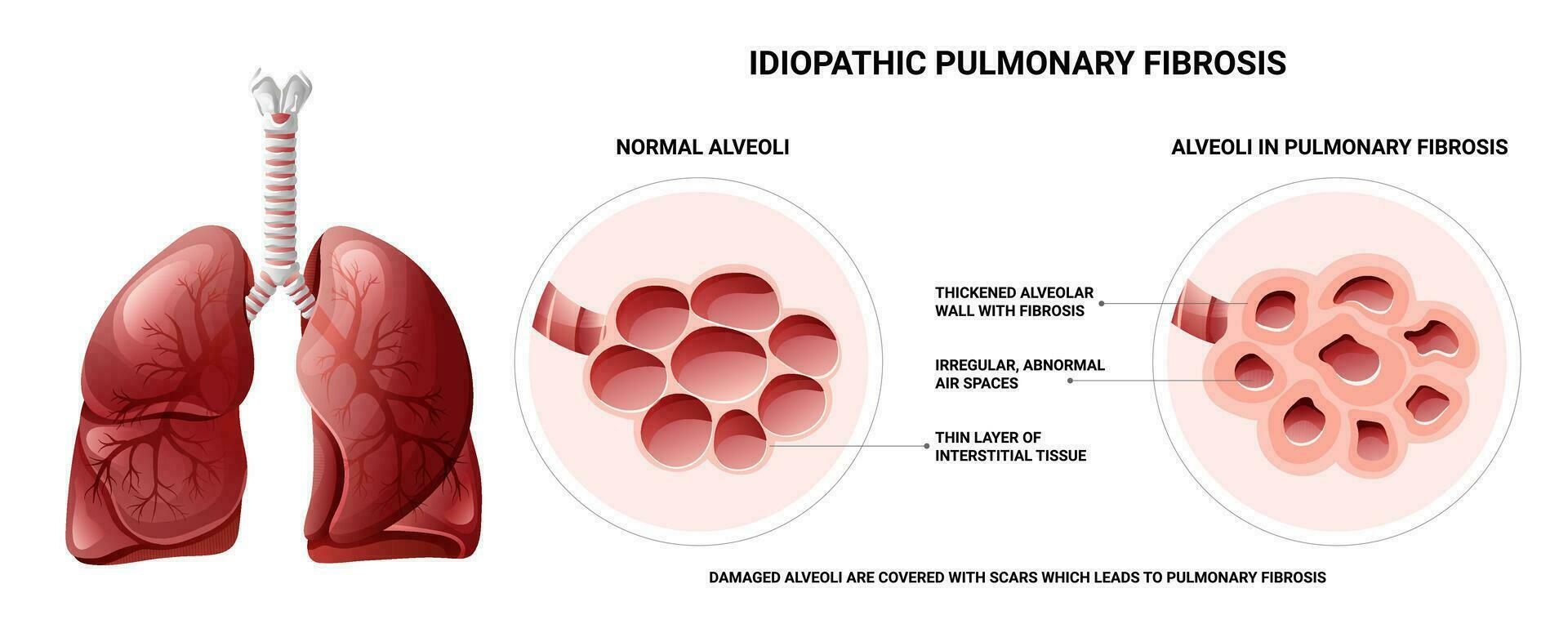 IDIOPATHIC PULMONARY FIBROSIS

NORMAL ALVEOLI

ALVEOLI IN PULMONARY FIBROSIS

THICKENED ALVEOLAR WALL WITH FIBROSIS

IRREGULAR, ABNORMAL AIR SPACES

THIN LAYER OF INTERSTITIAL TISSUE

DAMAGED ALVEOLI ARE COVERED WITH SCARS WHICH LEADS TO PULMONARY FIBROSIS