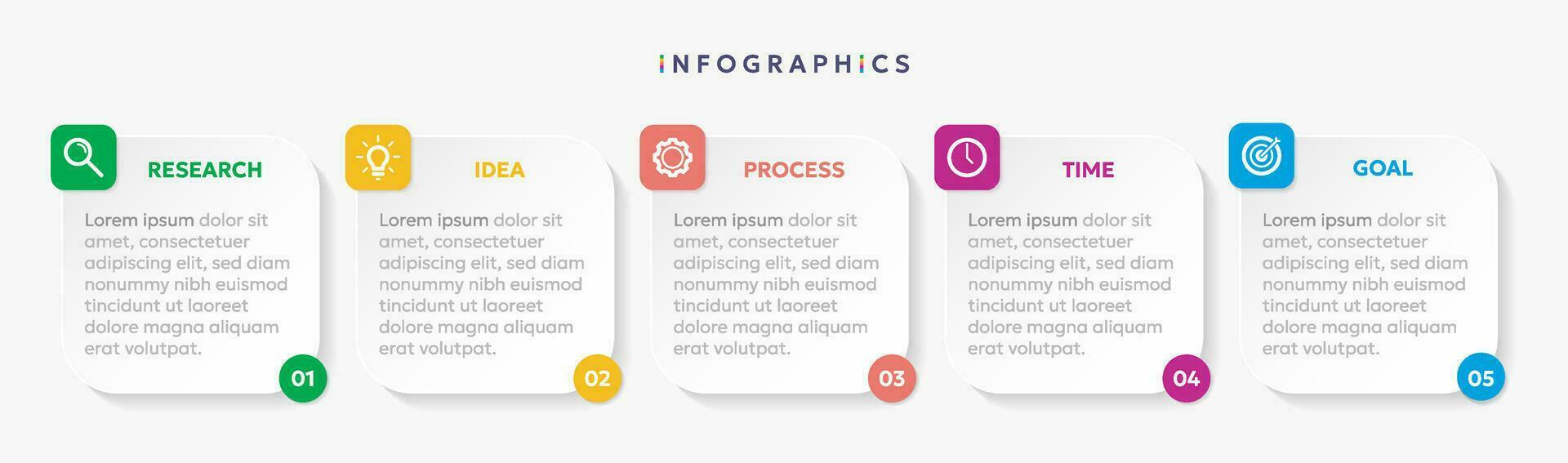 INFOGRAPHICS

RESEARCH

Lorem ipsum dolor sit amet, consectetuer adipiscing elit, sed diam nonummy nibh euismod tincidunt ut laoreet dolore magna aliquam erat volutpat.

01

IDEA

Lorem ipsum dolor sit amet, consectetuer adipiscing elit, sed diam nonummy nibh euismod tincidunt ut laoreet dolore magna aliquam erat volutpat.

02

PROCESS

Lorem ipsum dolor sit amet, consectetuer adipiscing elit, sed diam nonummy nibh euismod tincidunt ut laoreet dolore magna aliquam erat volutpat.

03

TIME

Lorem ipsum dolor sit amet, consectetuer adipiscing elit, sed diam nonummy nibh euismod tincidunt ut laoreet dolore magna aliquam erat volutpat.

04

GOAL

Lorem ipsum dolor sit amet, consectetuer adipiscing elit, sed diam nonummy nibh euismod tincidunt ut laoreet dolore magna aliquam erat volutpat.

05