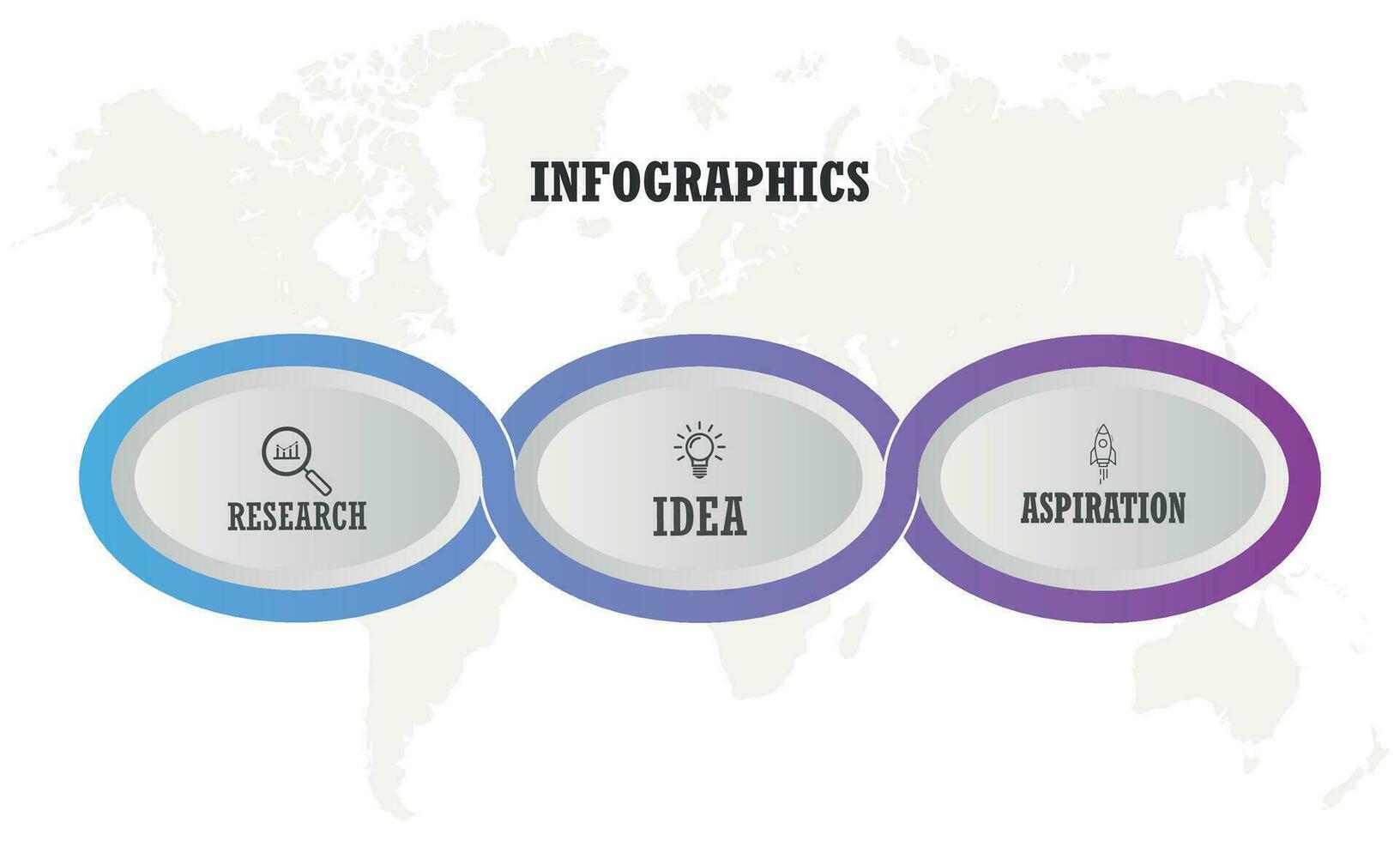 INFOGRAPHICS

RESEARCH

IDEA

ASPIRATION