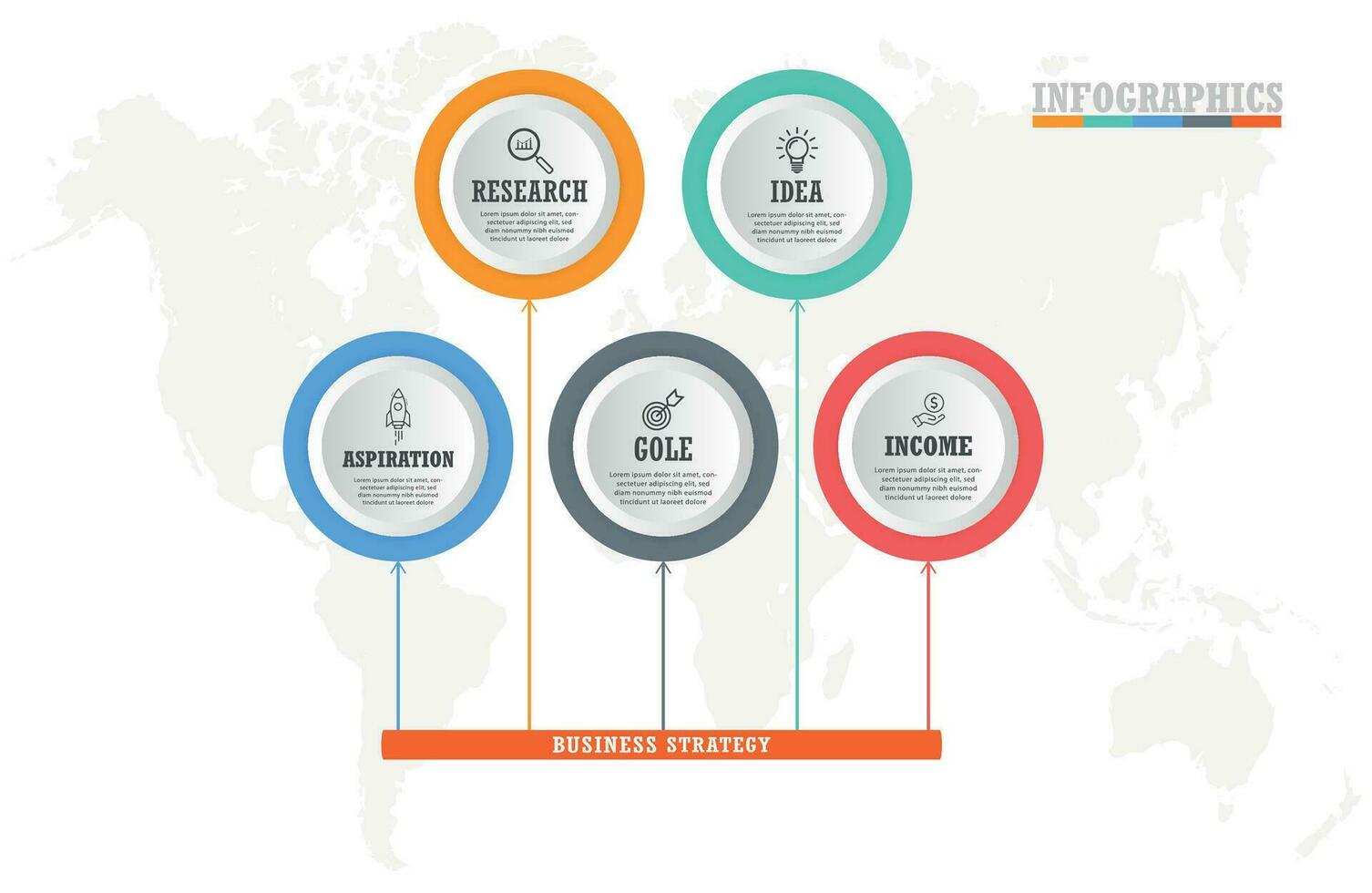 INFOGRAPHICS

RESEARCH

Lorem ipsum dolor sit amet, consectetuer adipiscing elit, sed diam nonummy nibh euismod tincidunt ut laoreet dolore

IDEA

Lorem ipsum dolor sit amet, consectetuer adipiscing elit, sed diam nonummy nibh euismod tincidunt ut laoreet dolore

ASPIRATION

Lorem ipsum dolor sit amet, consectetuer adipiscing elit, sed diam nonummy nibh euismod tincidunt ut laoreet dolore

GOLE

Lorem ipsum dolor sit amet, consectetuer adipiscing elit, sed diam nonummy nibh euismod tincidunt ut laoreet dolore

INCOME

Lorem ipsum dolor sit amet, consectetuer adipiscing elit, sed diam nonummy nibh euismod tincidunt ut laoreet dolore

BUSINESS STRATEGY