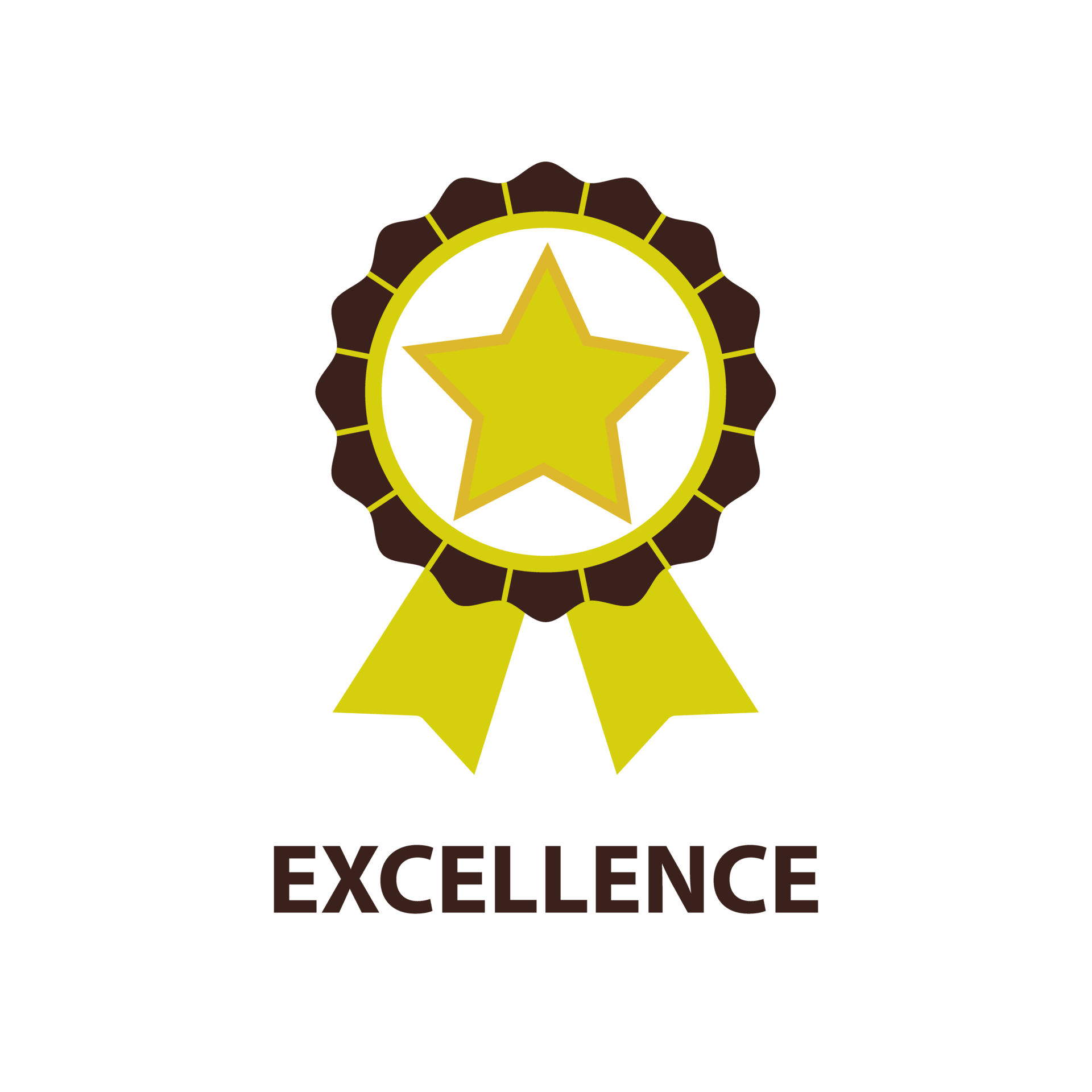 EXCELLENCE