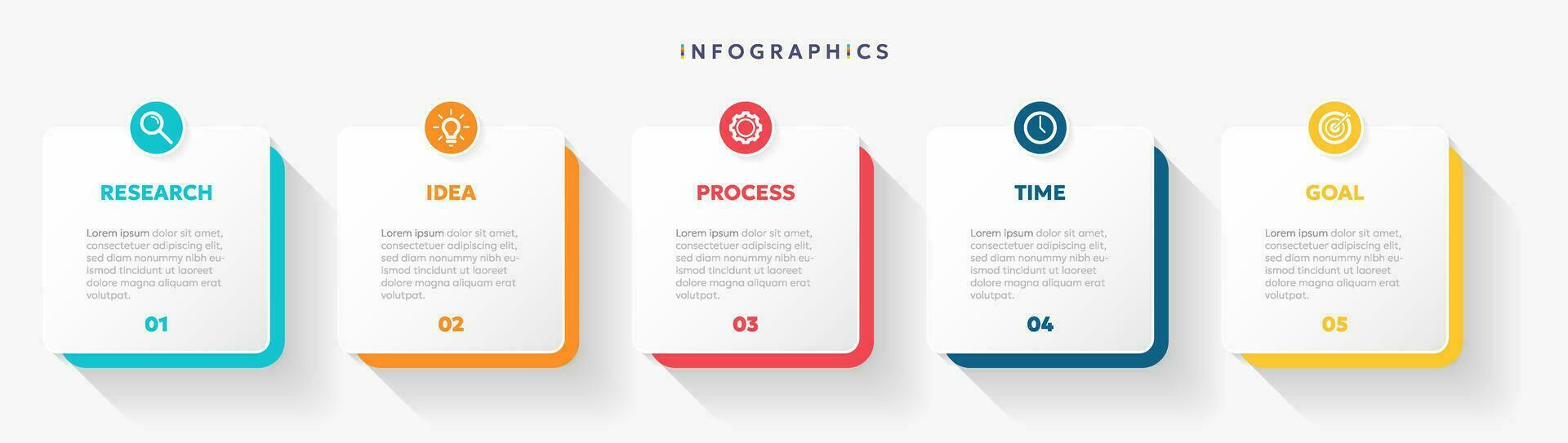 INFOGRAPHICS

RESEARCH

Lorem ipsum dolor sit amet, consectetuer adipiscing elit, sed diam nonummy nibh euismod tincidunt ut laoreet dolore magna aliquam erat volutpat.

01

IDEA

Lorem ipsum dolor sit amet, consectetuer adipiscing elit, sed diam nonummy nibh euismod tincidunt ut laoreet dolore magna aliquam erat volutpat.

02

PROCESS

Lorem ipsum dolor sit amet, consectetuer adipiscing elit, sed diam nonummy nibh euismod tincidunt ut laoreet dolore magna aliquam erat volutpat.

03

TIME

Lorem ipsum dolor sit amet, consectetuer adipiscing elit, sed diam nonummy nibh euismod tincidunt ut laoreet dolore magna aliquam erat volutpat.

04

GOAL

Lorem ipsum dolor sit amet, consectetuer adipiscing elit, sed diam nonummy nibh euismod tincidunt ut laoreet dolore magna aliquam erat volutpat.

05