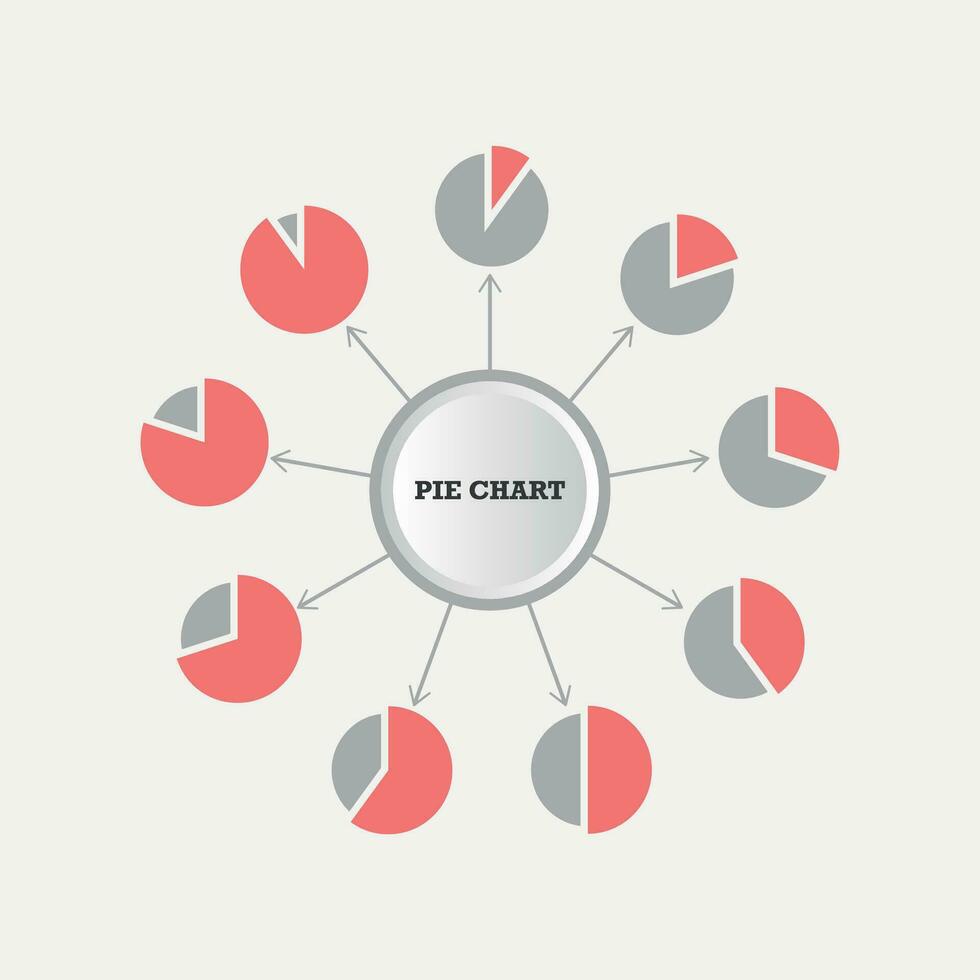 PIE CHART