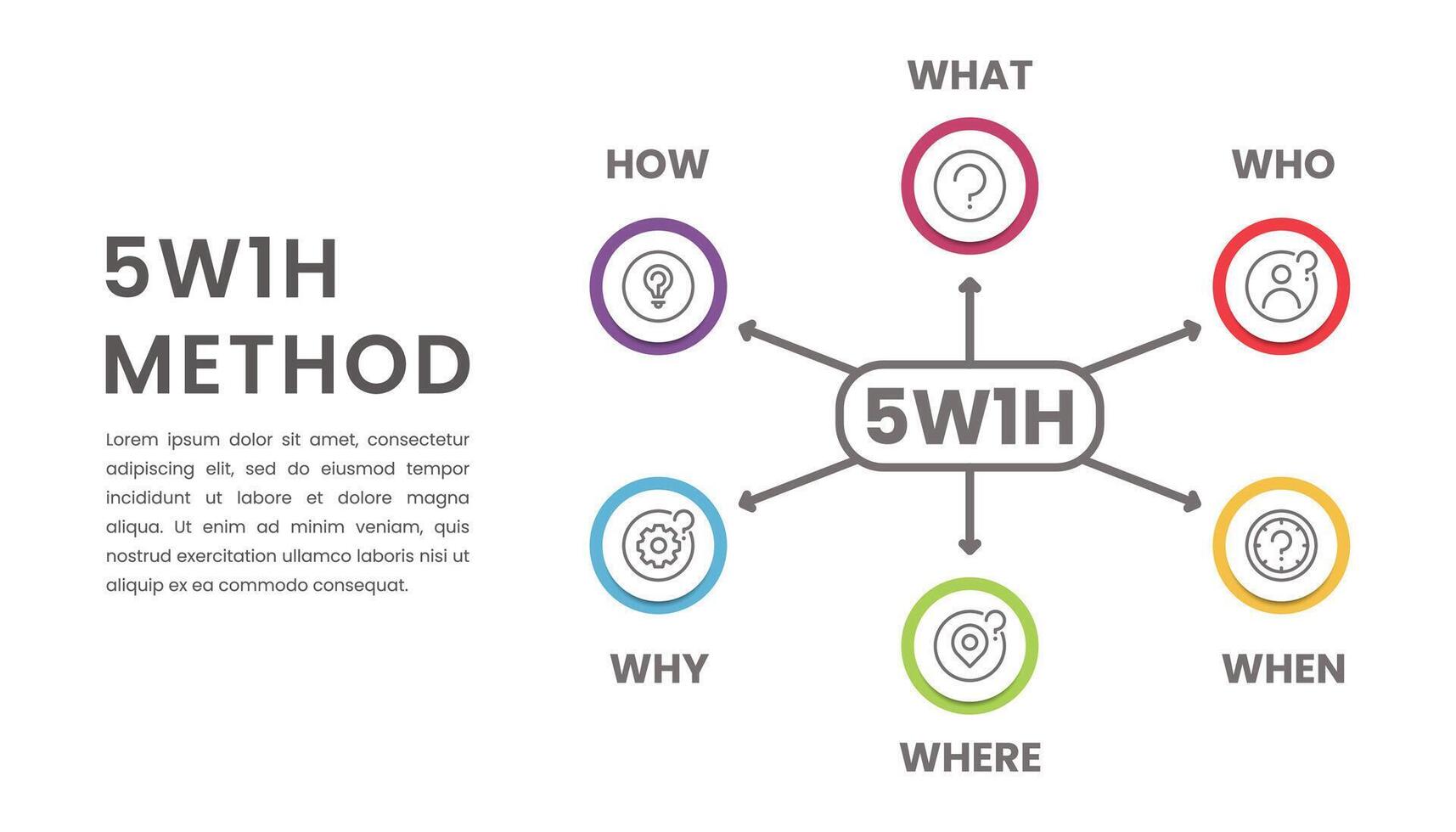 5W1H METHOD

Lorem ipsum dolor sit amet, consectetur adipiscing elit, sed do eiusmod tempor incididunt ut labore et dolore magna aliqua. Ut enim ad minim veniam, quis nostrud exercitation ullamco laboris nisi ut aliquip ex ea commodo consequat.

WHAT

HOW

WHO

5W1H

WHY

WHEN

WHERE