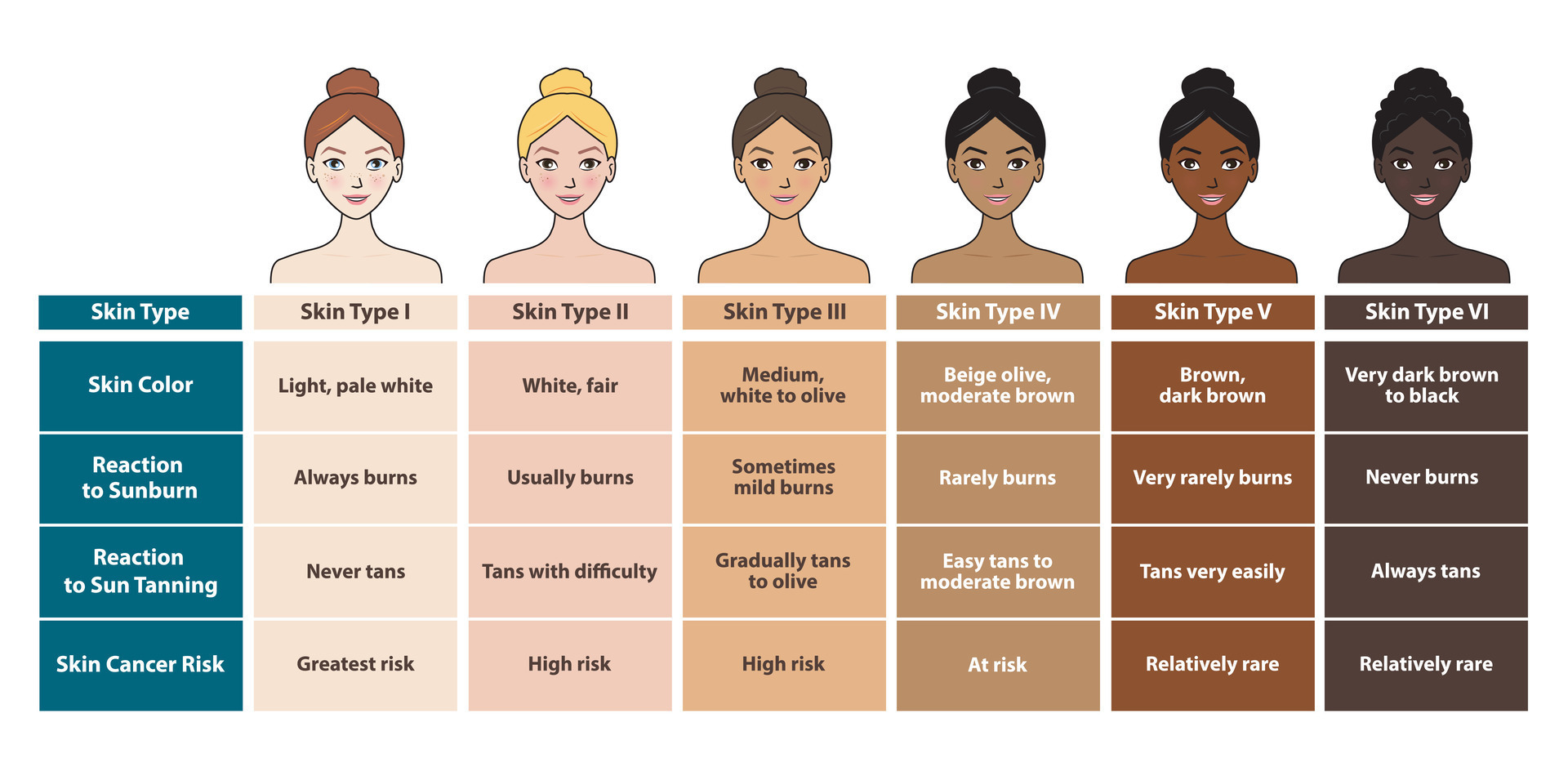 | Skin Type | Skin Type I | Skin Type II | Skin Type III | Skin Type IV | Skin Type V | Skin Type VI |
|---|---|---|---|---|---|---|
| Skin Color | Light, pale white | White, fair | Medium, white to olive | Beige olive, moderate brown | Brown, dark brown | Very dark brown to black |
| Reaction to Sunburn | Always burns | Usually burns | Sometimes mild burns | Rarely burns | Very rarely burns | Never burns |
| Reaction to Sun Tanning | Never tans | Tans with difficulty | Gradually tans to olive | Easy tans to moderate brown | Tans very easily | Always tans |
| Skin Cancer Risk | Greatest risk | High risk | High risk | At risk | Relatively rare | Relatively rare |