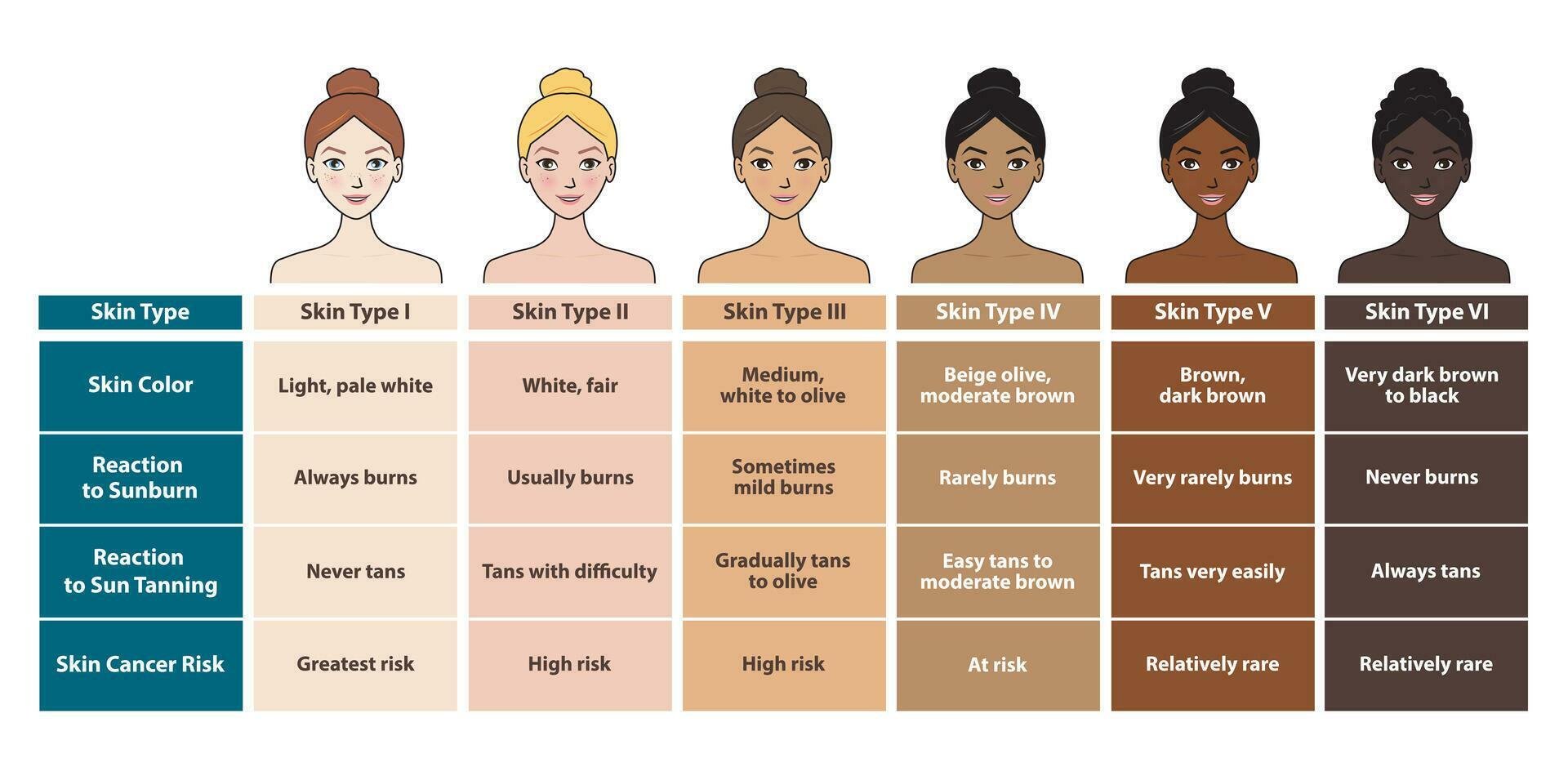 | Skin Type | Skin Type I | Skin Type II | Skin Type III | Skin Type IV | Skin Type V | Skin Type VI |
|---|---|---|---|---|---|---|
| Skin Color | Light, pale white | White, fair | Medium, white to olive | Beige olive, moderate brown | Brown, dark brown | Very dark brown to black |
| Reaction to Sunburn | Always burns | Usually burns | Sometimes mild burns | Rarely burns | Very rarely burns | Never burns |
| Reaction to Sun Tanning | Never tans | Tans with difficulty | Gradually tans to olive | Easy tans to moderate brown | Tans very easily | Always tans |
| Skin Cancer Risk | Greatest risk | High risk | High risk | At risk | Relatively rare | Relatively rare |