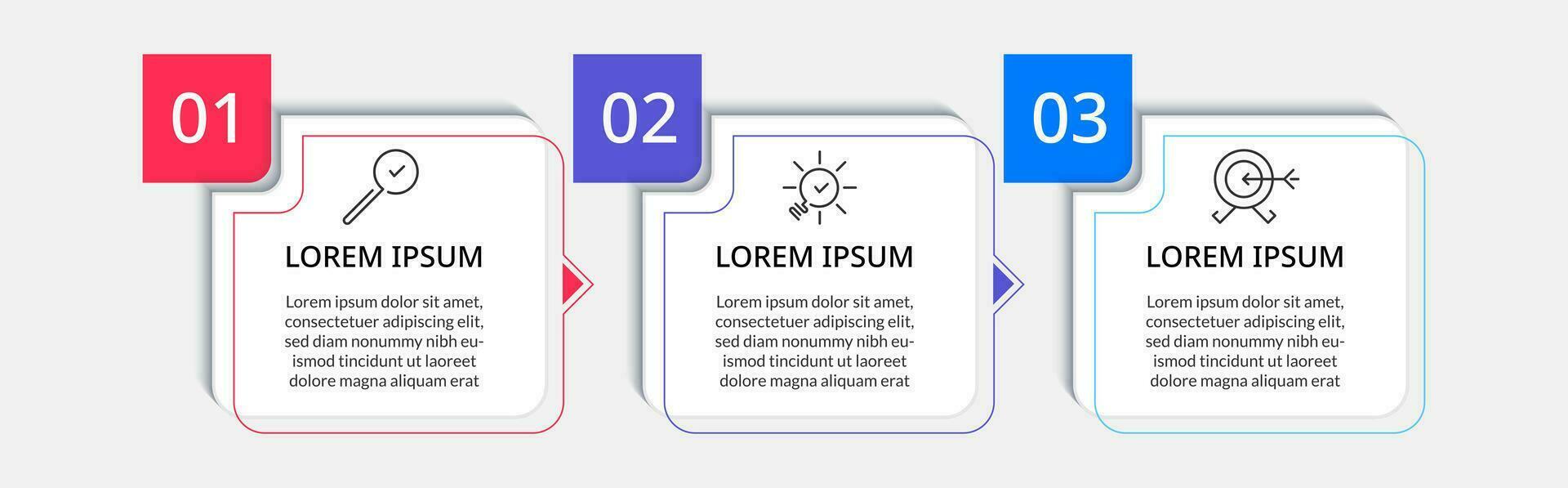 01

LOREM IPSUM

Lorem ipsum dolor sit amet, consectetuer adipiscing elit, sed diam nonummy nibh euismod tincidunt ut laoreet dolore magna aliquam erat

02

LOREM IPSUM

Lorem ipsum dolor sit amet, consectetuer adipiscing elit, sed diam nonummy nibh euismod tincidunt ut laoreet dolore magna aliquam erat

03

LOREM IPSUM

Lorem ipsum dolor sit amet, consectetuer adipiscing elit, sed diam nonummy nibh euismod tincidunt ut laoreet dolore magna aliquam erat