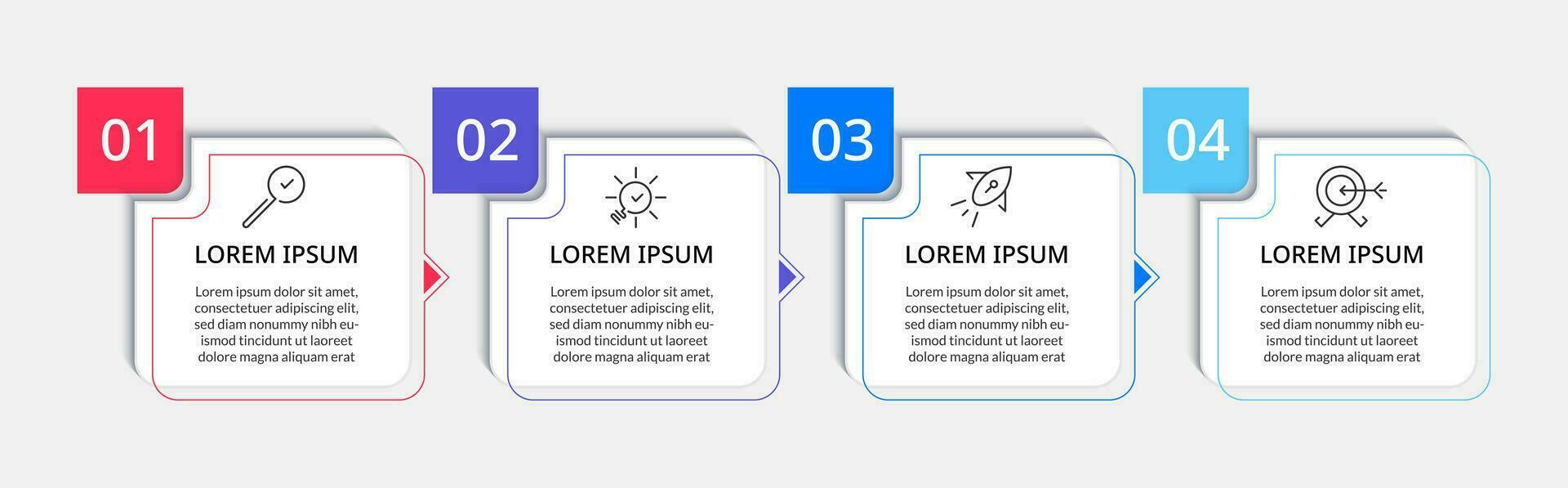 01

LOREM IPSUM

Lorem ipsum dolor sit amet, consectetuer adipiscing elit, sed diam nonummy nibh euismod tincidunt ut laoreet dolore magna aliquam erat

02

LOREM IPSUM

Lorem ipsum dolor sit amet, consectetuer adipiscing elit, sed diam nonummy nibh euismod tincidunt ut laoreet dolore magna aliquam erat

03

LOREM IPSUM

Lorem ipsum dolor sit amet, consectetuer adipiscing elit, sed diam nonummy nibh euismod tincidunt ut laoreet dolore magna aliquam erat

04

LOREM IPSUM

Lorem ipsum dolor sit amet, consectetuer adipiscing elit, sed diam nonummy nibh euismod tincidunt ut laoreet dolore magna aliquam erat