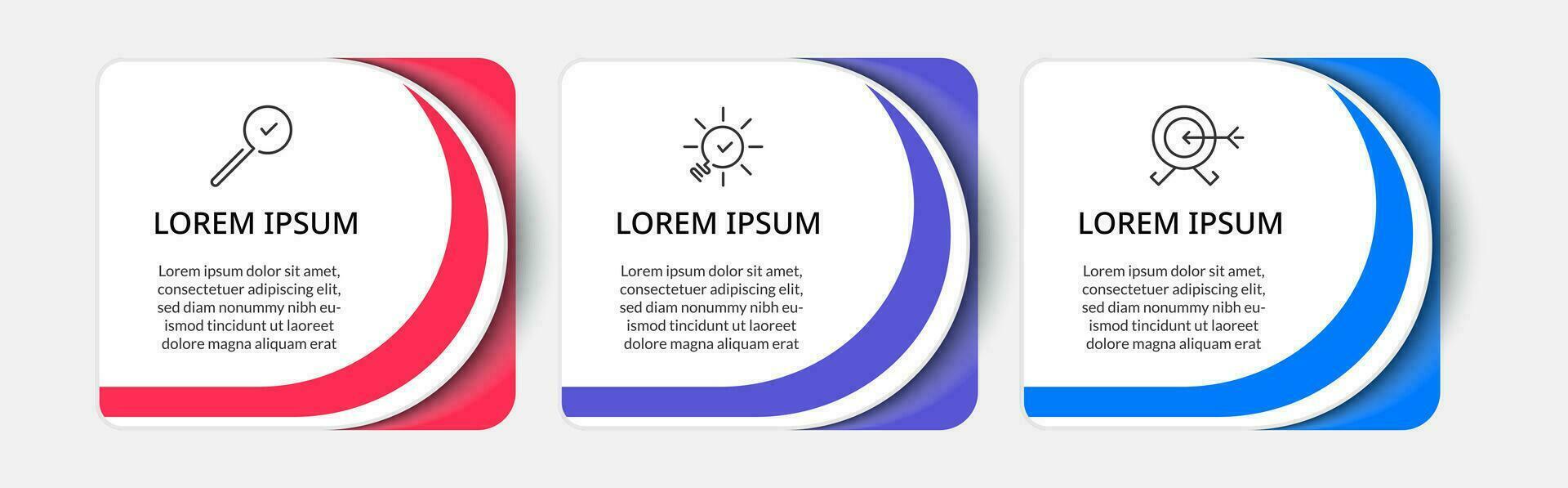 LOREM IPSUM

Lorem ipsum dolor sit amet, consectetuer adipiscing elit, sed diam nonummy nibh euismod tincidunt ut laoreet dolore magna aliquam erat

LOREM IPSUM

Lorem ipsum dolor sit amet, consectetuer adipiscing elit, sed diam nonummy nibh euismod tincidunt ut laoreet dolore magna aliquam erat

LOREM IPSUM

Lorem ipsum dolor sit amet, consectetuer adipiscing elit, sed diam nonummy nibh euismod tincidunt ut laoreet dolore magna aliquam erat