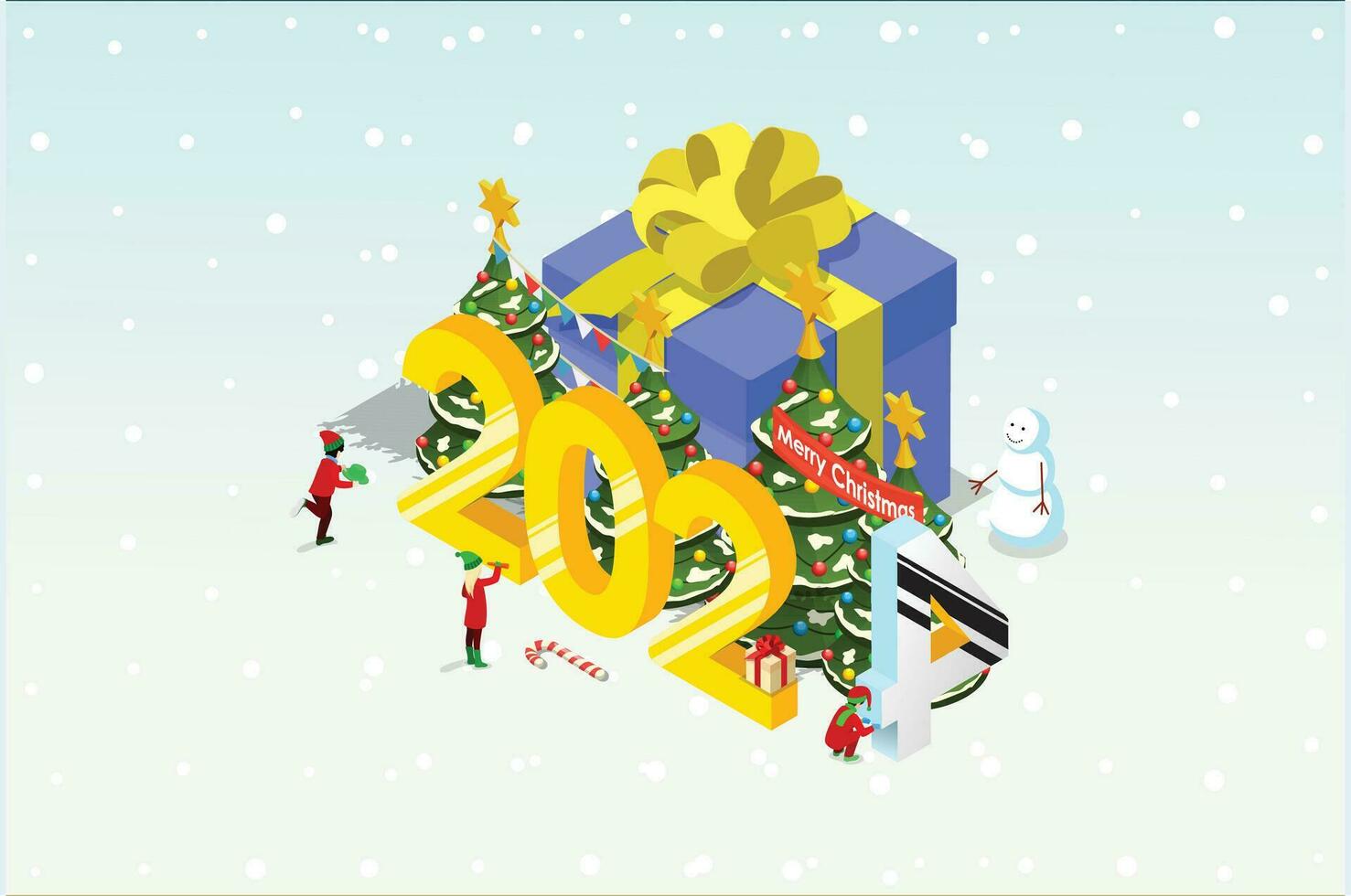 2024

Merry Christmas