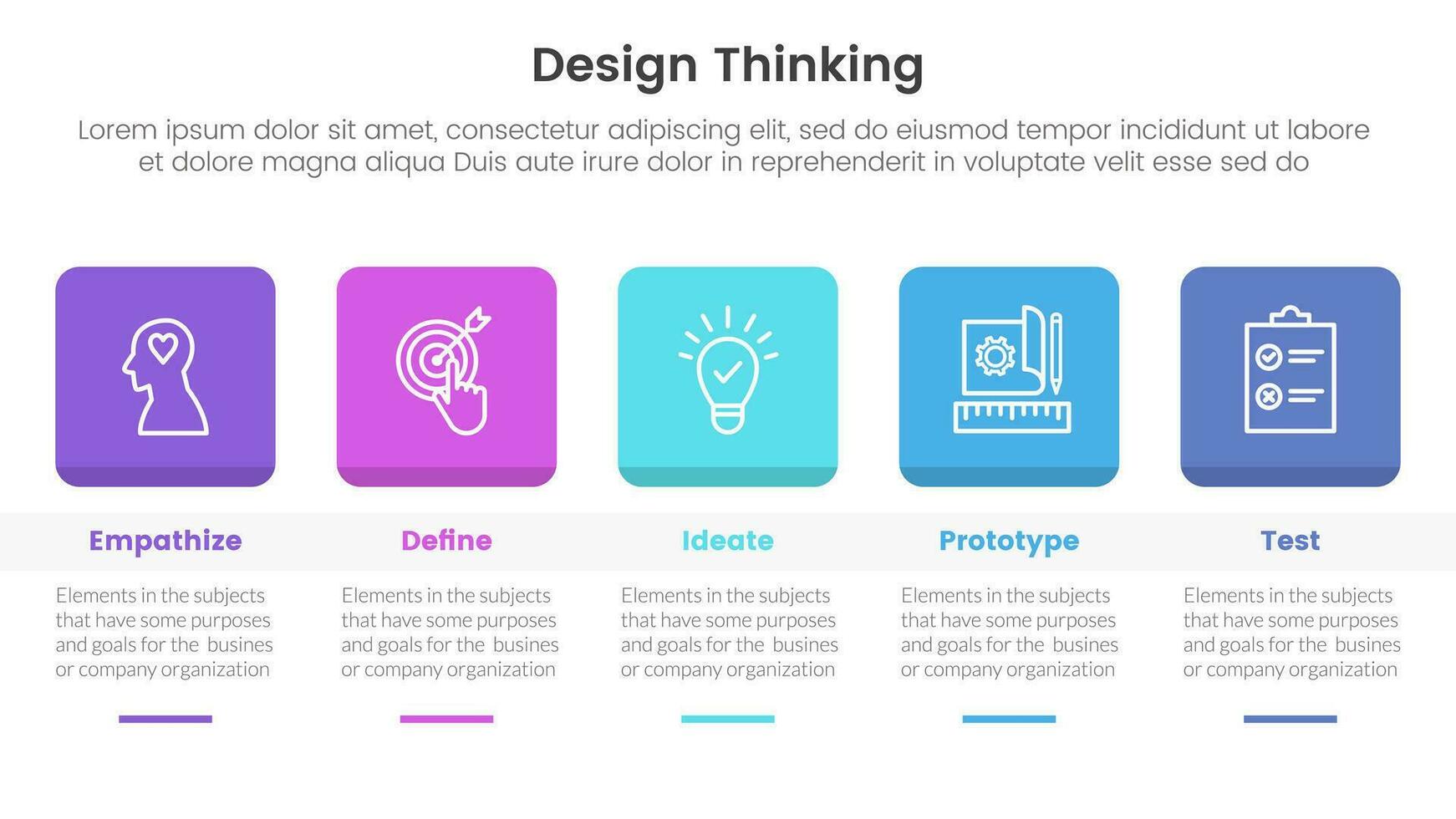 Design Thinking

Lorem ipsum dolor sit amet, consectetur adipiscing elit, sed do eiusmod tempor incididunt ut labore et dolore magna aliqua Duis aute irure dolor in reprehenderit in voluptate velit esse sed do

Empathize

Elements in the subjects that have some purposes and goals for the busines or company organization

Define

Elements in the subjects that have some purposes and goals for the busines or company organization

Ideate

Elements in the subjects that have some purposes and goals for the busines or company organization

Prototype

Elements in the subjects that have some purposes and goals for the busines or company organization

Test

Elements in the subjects that have some purposes and goals for the busines or company organization