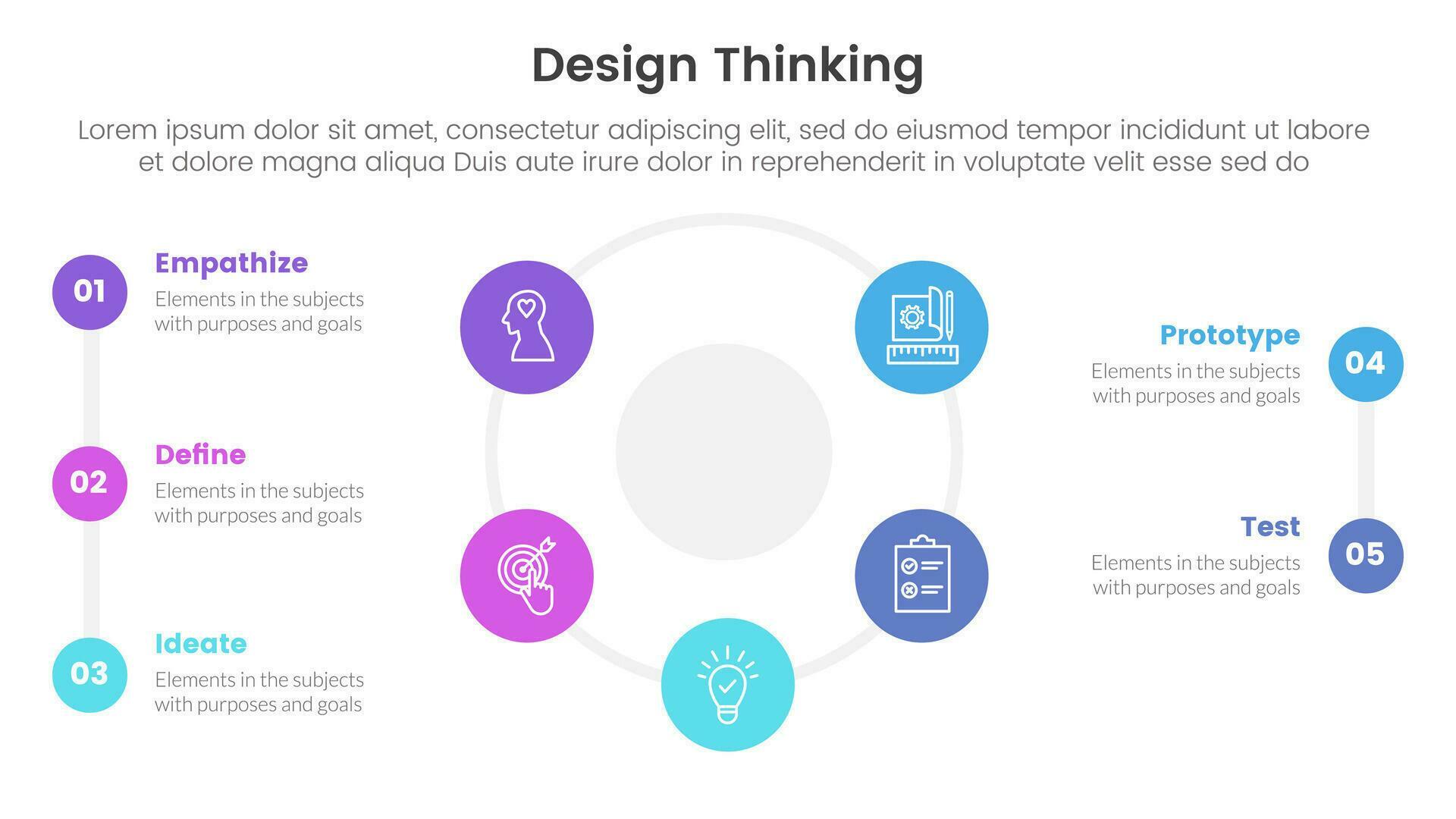 Design Thinking

Lorem ipsum dolor sit amet, consectetur adipiscing elit, sed do eiusmod tempor incididunt ut labore et dolore magna aliqua Duis aute irure dolor in reprehenderit in voluptate velit esse sed do

01
Empathize
Elements in the subjects with purposes and goals

02
Define
Elements in the subjects with purposes and goals

03
Ideate
Elements in the subjects with purposes and goals

Prototype
Elements in the subjects with purposes and goals
04

Test
Elements in the subjects with purposes and goals
05