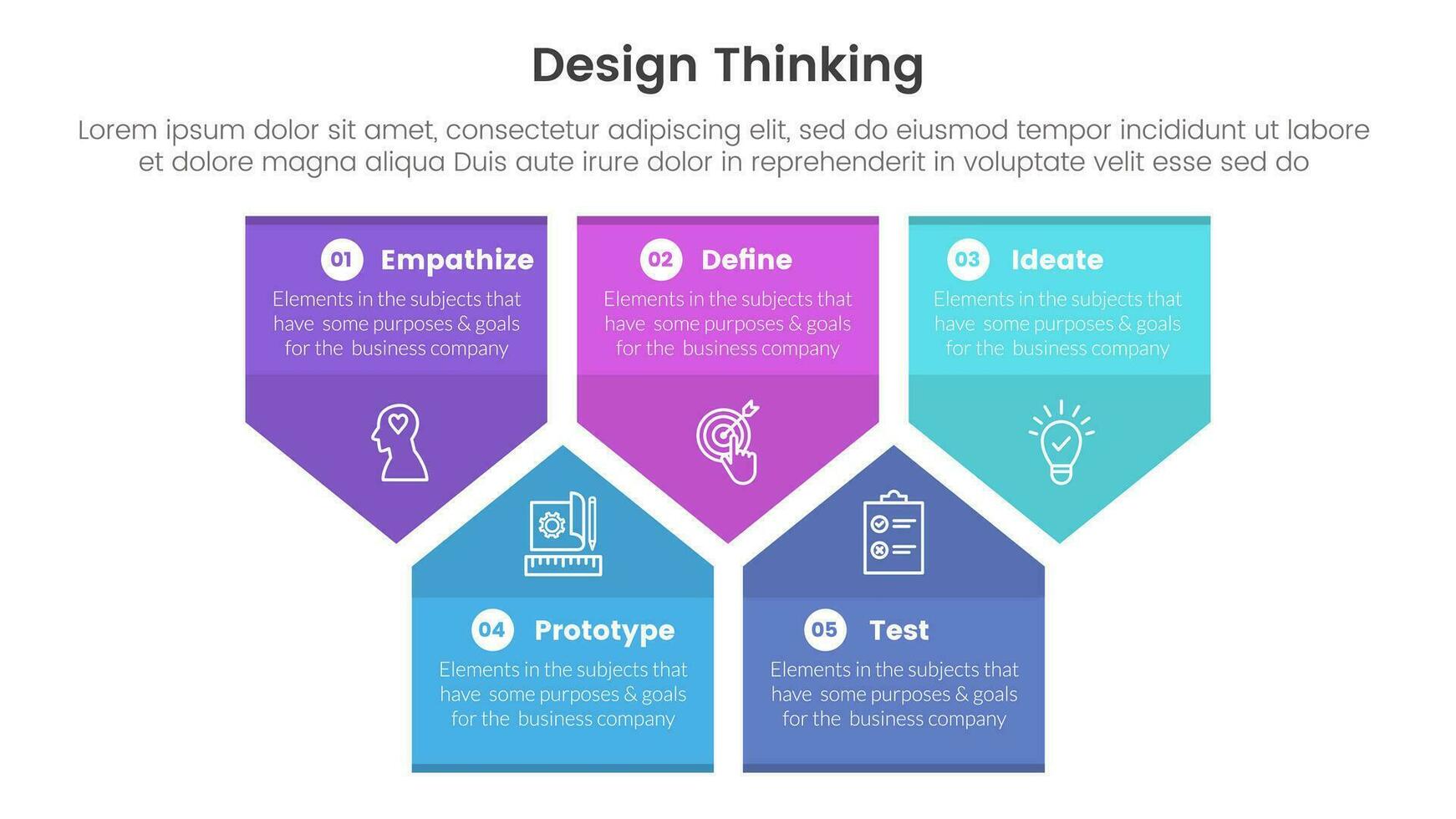 Design Thinking

Lorem ipsum dolor sit amet, consectetur adipiscing elit, sed do eiusmod tempor incididunt ut labore et dolore magna aliqua Duis aute irure dolor in reprehenderit in voluptate velit esse sed do

01 Empathize
Elements in the subjects that have some purposes & goals for the business company

02 Define
Elements in the subjects that have some purposes & goals for the business company

03 Ideate
Elements in the subjects that have some purposes & goals for the business company

04 Prototype
Elements in the subjects that have some purposes & goals for the business company

05 Test
Elements in the subjects that have some purposes & goals for the business company