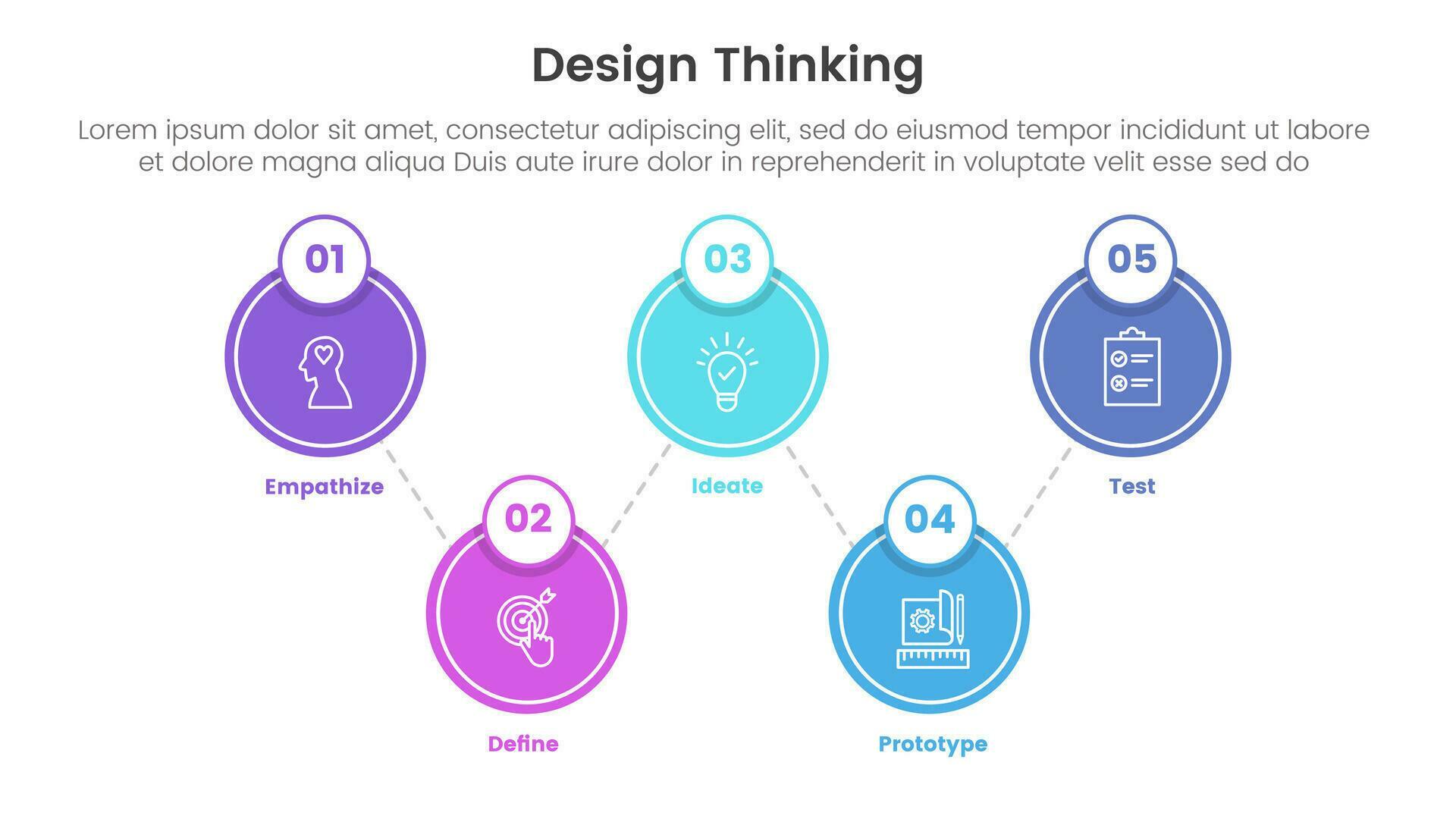 Design Thinking

Lorem ipsum dolor sit amet, consectetur adipiscing elit, sed do eiusmod tempor incididunt ut labore et dolore magna aliqua Duis aute irure dolor in reprehenderit in voluptate velit esse sed do

01
Empathize

02
Define

03
Ideate

04
Prototype

05
Test