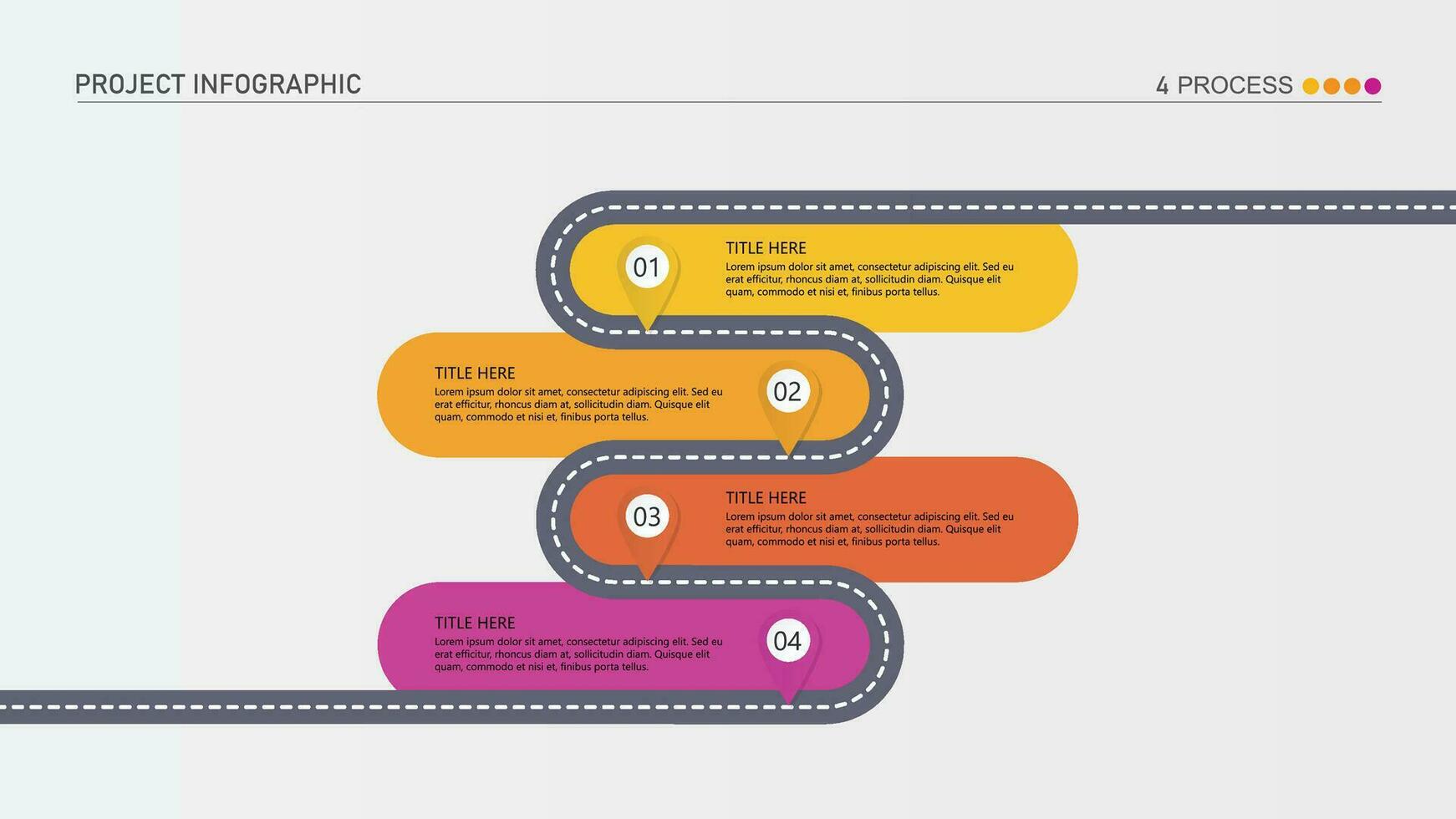 PROJECT INFOGRAPHIC

4 PROCESS

01

TITLE HERE
Lorem ipsum dolor sit amet, consectetur adipiscing elit. Sed eu erat efficitur, rhoncus diam at, sollicitudin diam. Quisque elit quam, commodo et nisi et, finibus porta tellus.

TITLE HERE
Lorem ipsum dolor sit amet, consectetur adipiscing elit. Sed eu erat efficitur, rhoncus diam at, sollicitudin diam. Quisque elit quam, commodo et nisi et, finibus porta tellus.

02

03

TITLE HERE
Lorem ipsum dolor sit amet, consectetur adipiscing elit. Sed eu erat efficitur, rhoncus diam at, sollicitudin diam. Quisque elit quam, commodo et nisi et, finibus porta tellus.

TITLE HERE
Lorem ipsum dolor sit amet, consectetur adipiscing elit. Sed eu erat efficitur, rhoncus diam at, sollicitudin diam. Quisque elit quam, commodo et nisi et, finibus porta tellus.

04