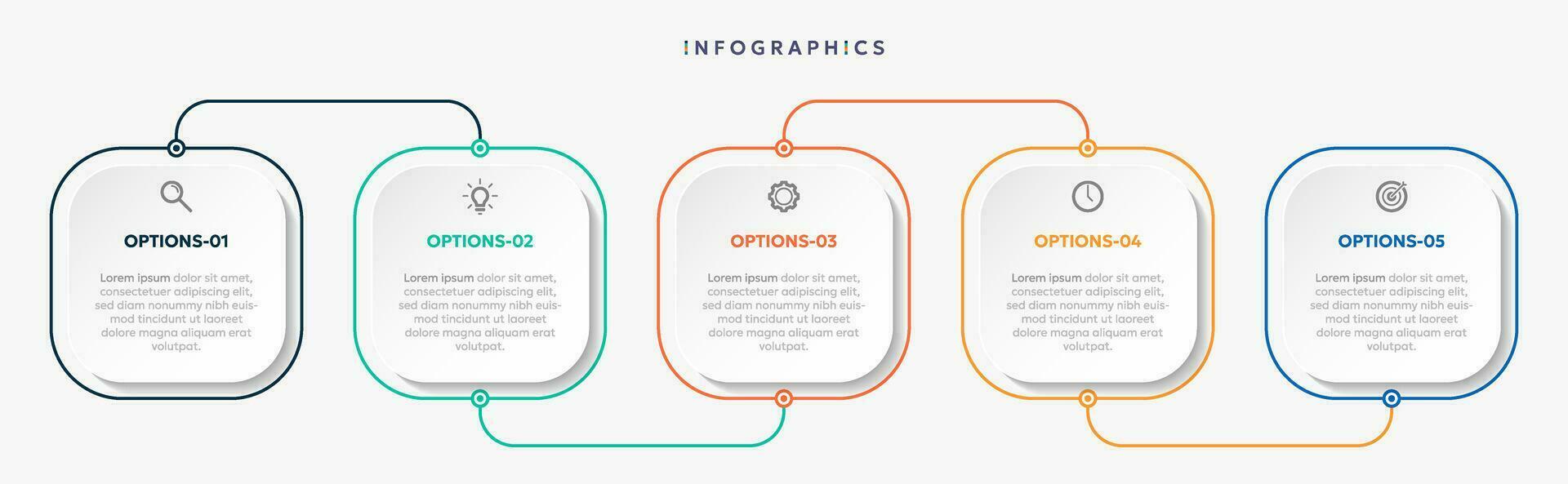 INFOGRAPHICS

OPTIONS-01

Lorem ipsum dolor sit amet, consectetuer adipiscing elit, sed diam nonummy nibh euismod tincidunt ut laoreet dolore magna aliquam erat volutpat.

OPTIONS-02

Lorem ipsum dolor sit amet, consectetuer adipiscing elit, sed diam nonummy nibh euismod tincidunt ut laoreet dolore magna aliquam erat volutpat.

OPTIONS-03

Lorem ipsum dolor sit amet, consectetuer adipiscing elit, sed diam nonummy nibh euismod tincidunt ut laoreet dolore magna aliquam erat volutpat.

OPTIONS-04

Lorem ipsum dolor sit amet, consectetuer adipiscing elit, sed diam nonummy nibh euismod tincidunt ut laoreet dolore magna aliquam erat volutpat.

OPTIONS-05

Lorem ipsum dolor sit amet, consectetuer adipiscing elit, sed diam nonummy nibh euismod tincidunt ut laoreet dolore magna aliquam erat volutpat.