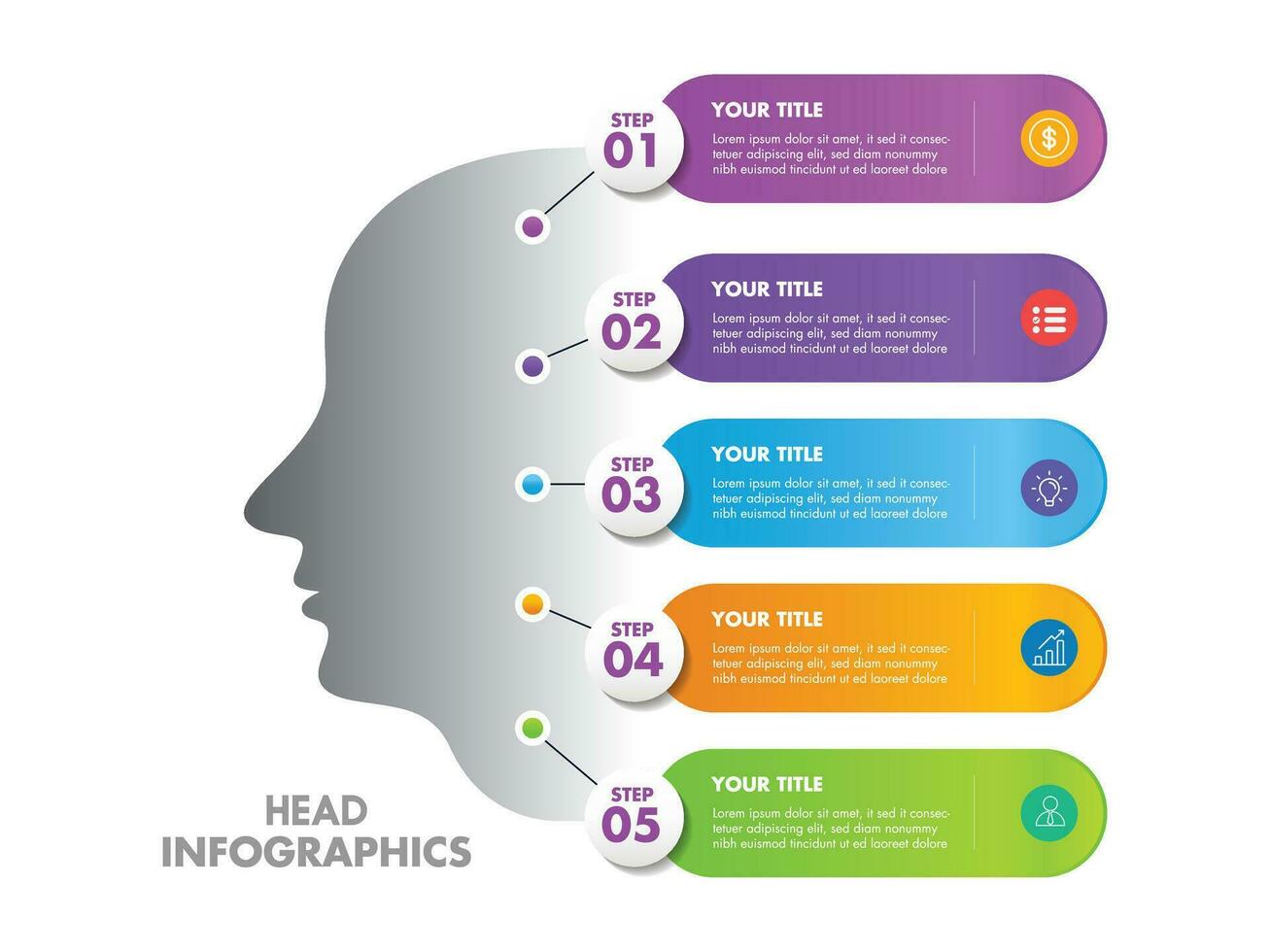 STEP
01

YOUR TITLE
Lorem ipsum dolor sit amet, it sed it consectetuer adipiscing elit, sed diam nonummy nibh euismod tincidunt ut ed laoreet dolore

STEP
02

YOUR TITLE
Lorem ipsum dolor sit amet, it sed it consectetuer adipiscing elit, sed diam nonummy nibh euismod tincidunt ut ed laoreet dolore

STEP
03

YOUR TITLE
Lorem ipsum dolor sit amet, it sed it consectetuer adipiscing elit, sed diam nonummy nibh euismod tincidunt ut ed laoreet dolore

STEP
04

YOUR TITLE
Lorem ipsum dolor sit amet, it sed it consectetuer adipiscing elit, sed diam nonummy nibh euismod tincidunt ut ed laoreet dolore

STEP
05

YOUR TITLE
Lorem ipsum dolor sit amet, it sed it consectetuer adipiscing elit, sed diam nonummy nibh euismod tincidunt ut ed laoreet dolore

HEAD
INFOGRAPHICS