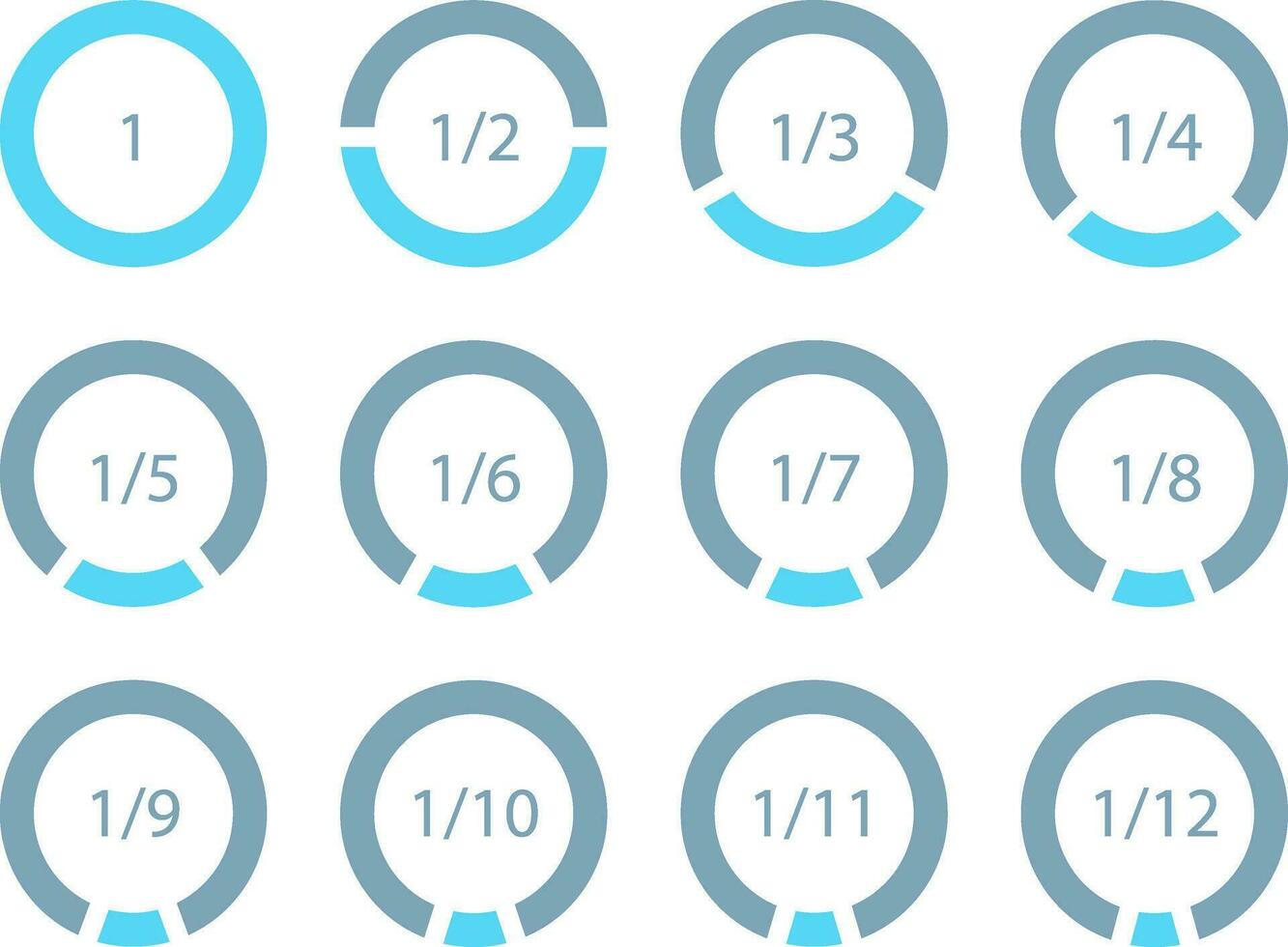 1

1/2

1/3

1/4

1/5

1/6

1/7

1/8

1/9

1/10

1/11

1/12