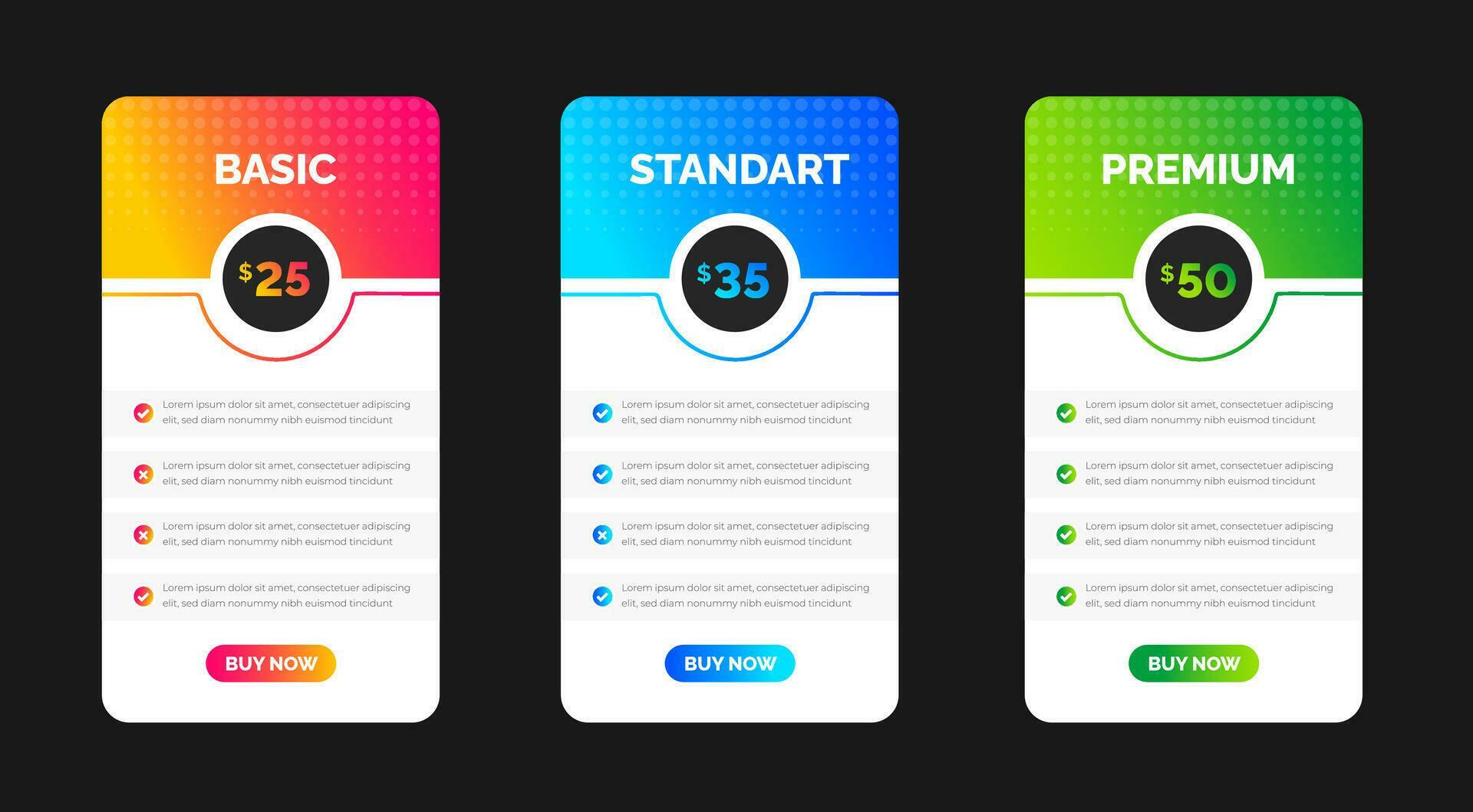 BASIC

$25

Lorem ipsum dolor sit amet, consectetuer adipiscing elit, sed diam nonummy nibh euismod tincidunt

Lorem ipsum dolor sit amet, consectetuer adipiscing elit, sed diam nonummy nibh euismod tincidunt

Lorem ipsum dolor sit amet, consectetuer adipiscing elit, sed diam nonummy nibh euismod tincidunt

Lorem ipsum dolor sit amet, consectetuer adipiscing elit, sed diam nonummy nibh euismod tincidunt

BUY NOW

STANDART

$35

Lorem ipsum dolor sit amet, consectetuer adipiscing elit, sed diam nonummy nibh euismod tincidunt

Lorem ipsum dolor sit amet, consectetuer adipiscing elit, sed diam nonummy nibh euismod tincidunt

Lorem ipsum dolor sit amet, consectetuer adipiscing elit, sed diam nonummy nibh euismod tincidunt

Lorem ipsum dolor sit amet, consectetuer adipiscing elit, sed diam nonummy nibh euismod tincidunt

BUY NOW

PREMIUM

$50

Lorem ipsum dolor sit amet, consectetuer adipiscing elit, sed diam nonummy nibh euismod tincidunt

Lorem ipsum dolor sit amet, consectetuer adipiscing elit, sed diam nonummy nibh euismod tincidunt

Lorem ipsum dolor sit amet, consectetuer adipiscing elit, sed diam nonummy nibh euismod tincidunt

Lorem ipsum dolor sit amet, consectetuer adipiscing elit, sed diam nonummy nibh euismod tincidunt

BUY NOW