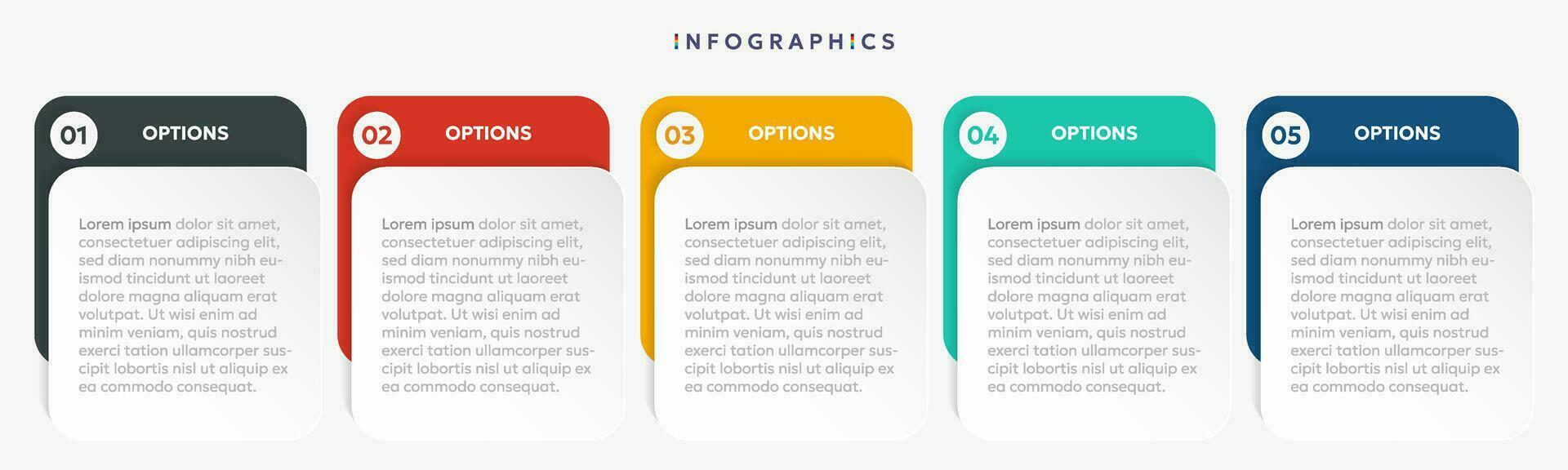 INFOGRAPHICS

01 OPTIONS

Lorem ipsum dolor sit amet, consectetuer adipiscing elit, sed diam nonummy nibh euismod tincidunt ut laoreet dolore magna aliquam erat volutpat. Ut wisi enim ad minim veniam, quis nostrud exerci tation ullamcorper suscipit lobortis nisl ut aliquip ex ea commodo consequat.

02 OPTIONS

Lorem ipsum dolor sit amet, consectetuer adipiscing elit, sed diam nonummy nibh euismod tincidunt ut laoreet dolore magna aliquam erat volutpat. Ut wisi enim ad minim veniam, quis nostrud exerci tation ullamcorper suscipit lobortis nisl ut aliquip ex ea commodo consequat.

03 OPTIONS

Lorem ipsum dolor sit amet, consectetuer adipiscing elit, sed diam nonummy nibh euismod tincidunt ut laoreet dolore magna aliquam erat volutpat. Ut wisi enim ad minim veniam, quis nostrud exerci tation ullamcorper suscipit lobortis nisl ut aliquip ex ea commodo consequat.

04 OPTIONS

Lorem ipsum dolor sit amet, consectetuer adipiscing elit, sed diam nonummy nibh euismod tincidunt ut laoreet dolore magna aliquam erat volutpat. Ut wisi enim ad minim veniam, quis nostrud exerci tation ullamcorper suscipit lobortis nisl ut aliquip ex ea commodo consequat.

05 OPTIONS

Lorem ipsum dolor sit amet, consectetuer adipiscing elit, sed diam nonummy nibh euismod tincidunt ut laoreet dolore magna aliquam erat volutpat. Ut wisi enim ad minim veniam, quis nostrud exerci tation ullamcorper suscipit lobortis nisl ut aliquip ex ea commodo consequat.