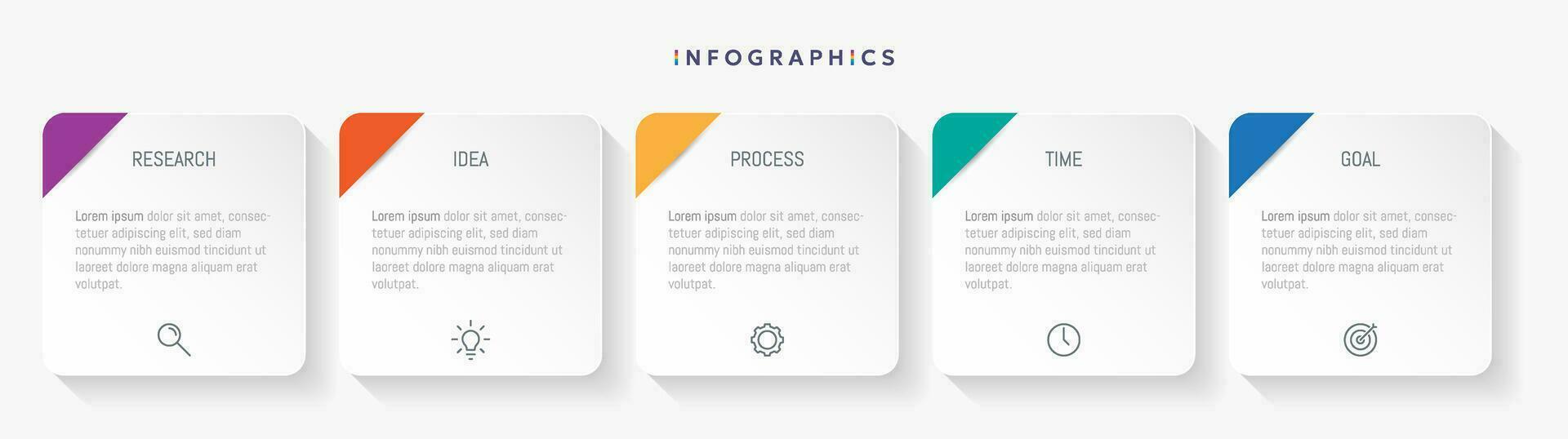 INFOGRAPHICS

RESEARCH

Lorem ipsum dolor sit amet, consectetuer adipiscing elit, sed diam nonummy nibh euismod tincidunt ut laoreet dolore magna aliquam erat volutpat.

IDEA

Lorem ipsum dolor sit amet, consectetuer adipiscing elit, sed diam nonummy nibh euismod tincidunt ut laoreet dolore magna aliquam erat volutpat.

PROCESS

Lorem ipsum dolor sit amet, consectetuer adipiscing elit, sed diam nonummy nibh euismod tincidunt ut laoreet dolore magna aliquam erat volutpat.

TIME

Lorem ipsum dolor sit amet, consectetuer adipiscing elit, sed diam nonummy nibh euismod tincidunt ut laoreet dolore magna aliquam erat volutpat.

GOAL

Lorem ipsum dolor sit amet, consectetuer adipiscing elit, sed diam nonummy nibh euismod tincidunt ut laoreet dolore magna aliquam erat volutpat.