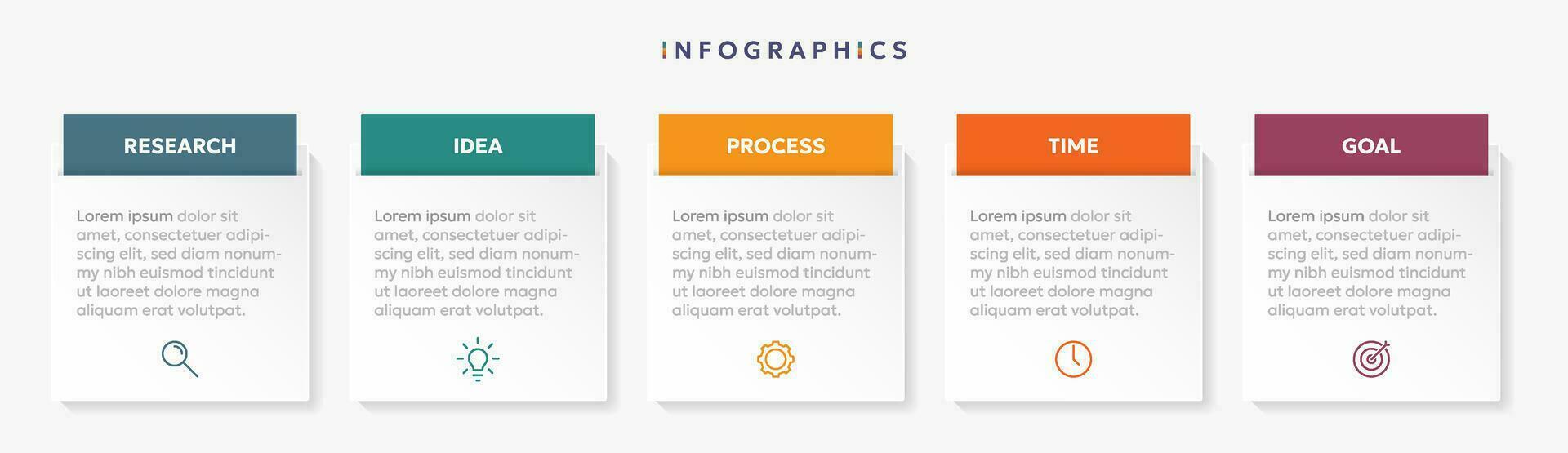 INFOGRAPHICS

RESEARCH

Lorem ipsum dolor sit amet, consectetuer adipiscing elit, sed diam nonummy nibh euismod tincidunt ut laoreet dolore magna aliquam erat volutpat.

IDEA

Lorem ipsum dolor sit amet, consectetuer adipiscing elit, sed diam nonummy nibh euismod tincidunt ut laoreet dolore magna aliquam erat volutpat.

PROCESS

Lorem ipsum dolor sit amet, consectetuer adipiscing elit, sed diam nonummy nibh euismod tincidunt ut laoreet dolore magna aliquam erat volutpat.

TIME

Lorem ipsum dolor sit amet, consectetuer adipiscing elit, sed diam nonummy nibh euismod tincidunt ut laoreet dolore magna aliquam erat volutpat.

GOAL

Lorem ipsum dolor sit amet, consectetuer adipiscing elit, sed diam nonummy nibh euismod tincidunt ut laoreet dolore magna aliquam erat volutpat.