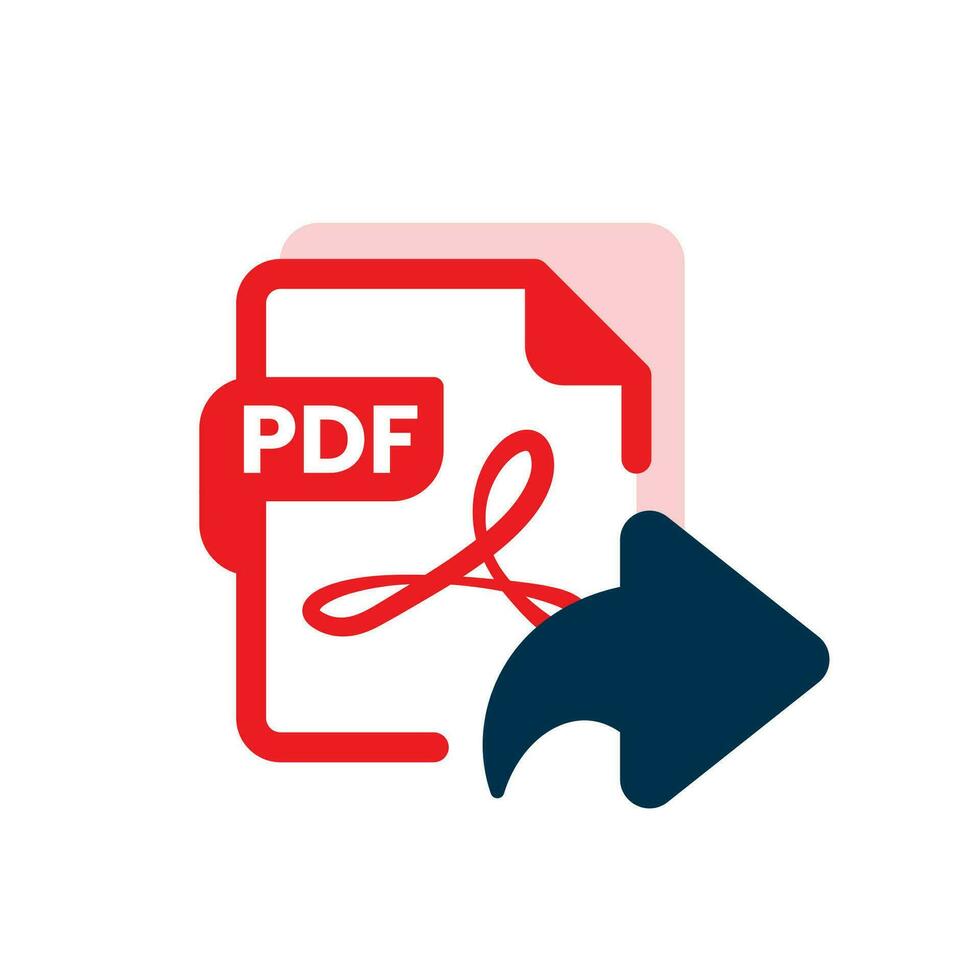 PDF