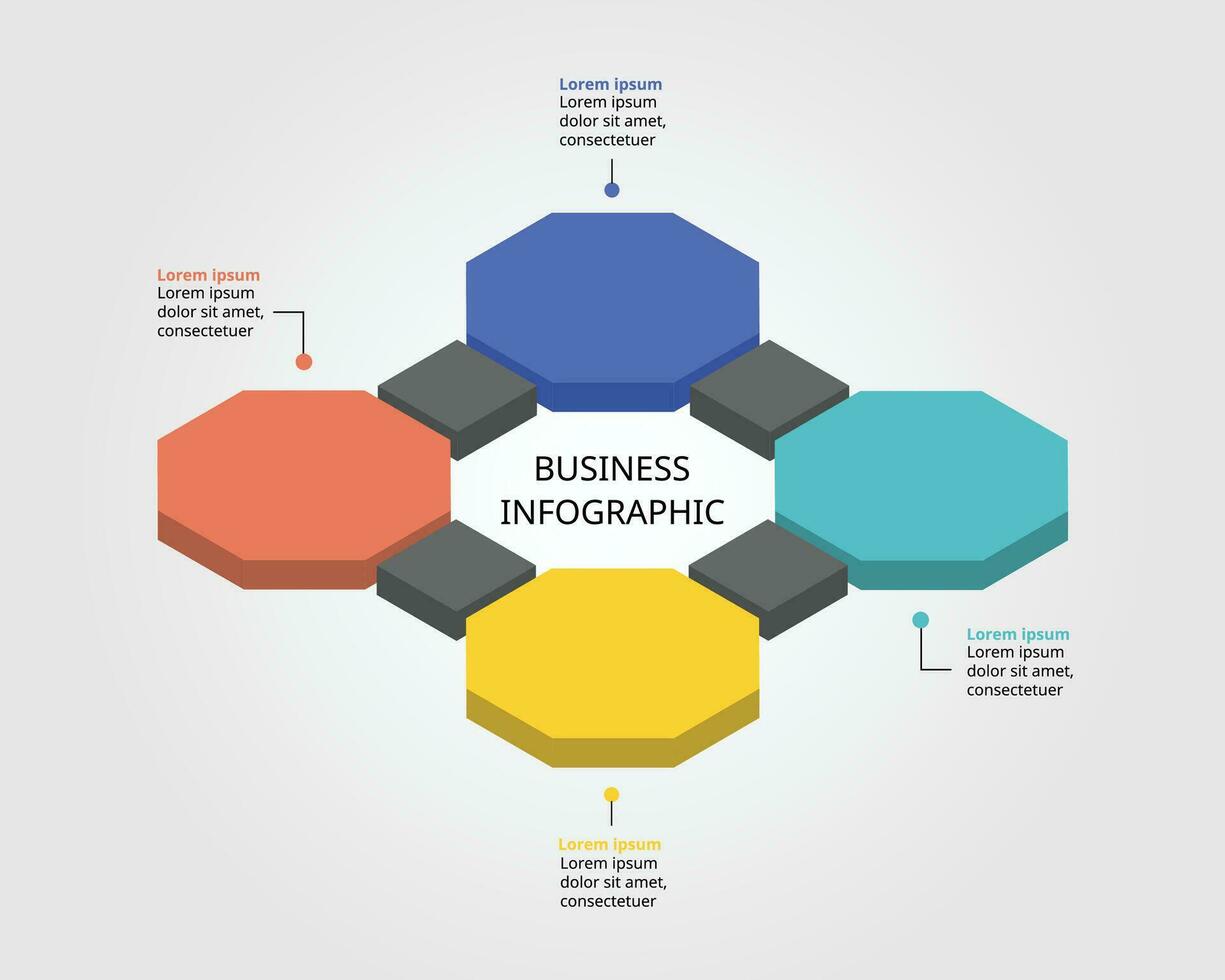 Lorem ipsum
Lorem ipsum dolor sit amet, consectetuer

Lorem ipsum
Lorem ipsum dolor sit amet, consectetuer

BUSINESS INFOGRAPHIC

Lorem ipsum
Lorem ipsum dolor sit amet, consectetuer

Lorem ipsum
Lorem ipsum dolor sit amet, consectetuer