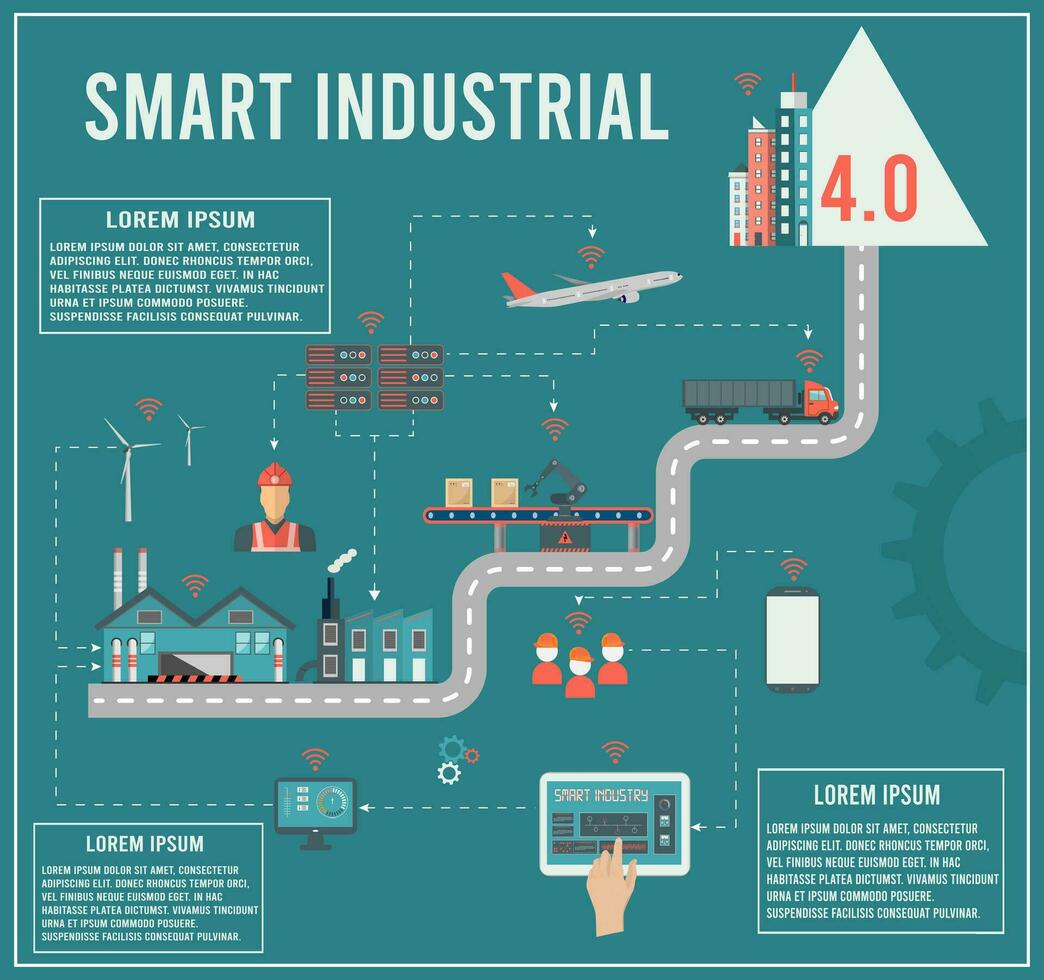 SMART INDUSTRIAL

4.0

LOREM IPSUM

LOREM IPSUM DOLOR SIT AMET, CONSECTETUR ADIPISCING ELIT. DONEC RHONCUS TEMPOR ORCI, VEL FINIBUS NEQUE EUISMOD EGET. IN HAC HABITASSE PLATEA DICTUMST. VIVAMUS TINCIDUNT URNA ET IPSUM COMMODO POSUERE. SUSPENDISSE FACILISIS CONSEQUAT PULVINAR.

SMART INDUSTRY

LOREM IPSUM

LOREM IPSUM DOLOR SIT AMET, CONSECTETUR ADIPISCING ELIT. DONEC RHONCUS TEMPOR ORCI, VEL FINIBUS NEQUE EUISMOD EGET. IN HAC HABITASSE PLATEA DICTUMST. VIVAMUS TINCIDUNT URNA ET IPSUM COMMODO POSUERE. SUSPENDISSE FACILISIS CONSEQUAT PULVINAR.

LOREM IPSUM

LOREM IPSUM DOLOR SIT AMET, CONSECTETUR ADIPISCING ELIT. DONEC RHONCUS TEMPOR ORCI, VEL FINIBUS NEQUE EUISMOD EGET. IN HAC HABITASSE PLATEA DICTUMST. VIVAMUS TINCIDUNT URNA ET IPSUM COMMODO POSUERE. SUSPENDISSE FACILISIS CONSEQUAT PULVINAR.