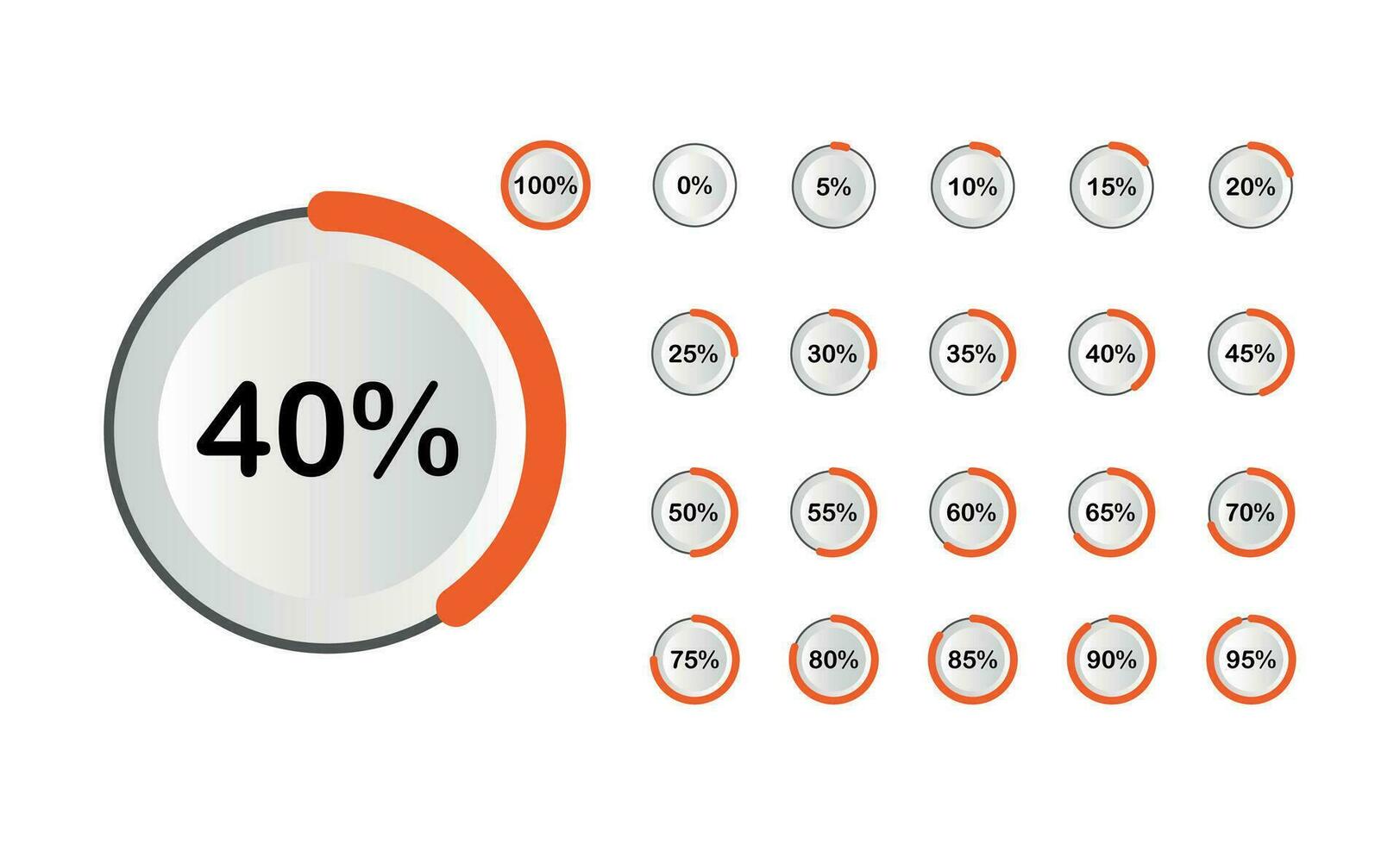 40%

100%

0%

5%

10%

15%

20%

25%

30%

35%

40%

45%

50%

55%

60%

65%

70%

75%

80%

85%

90%

95%