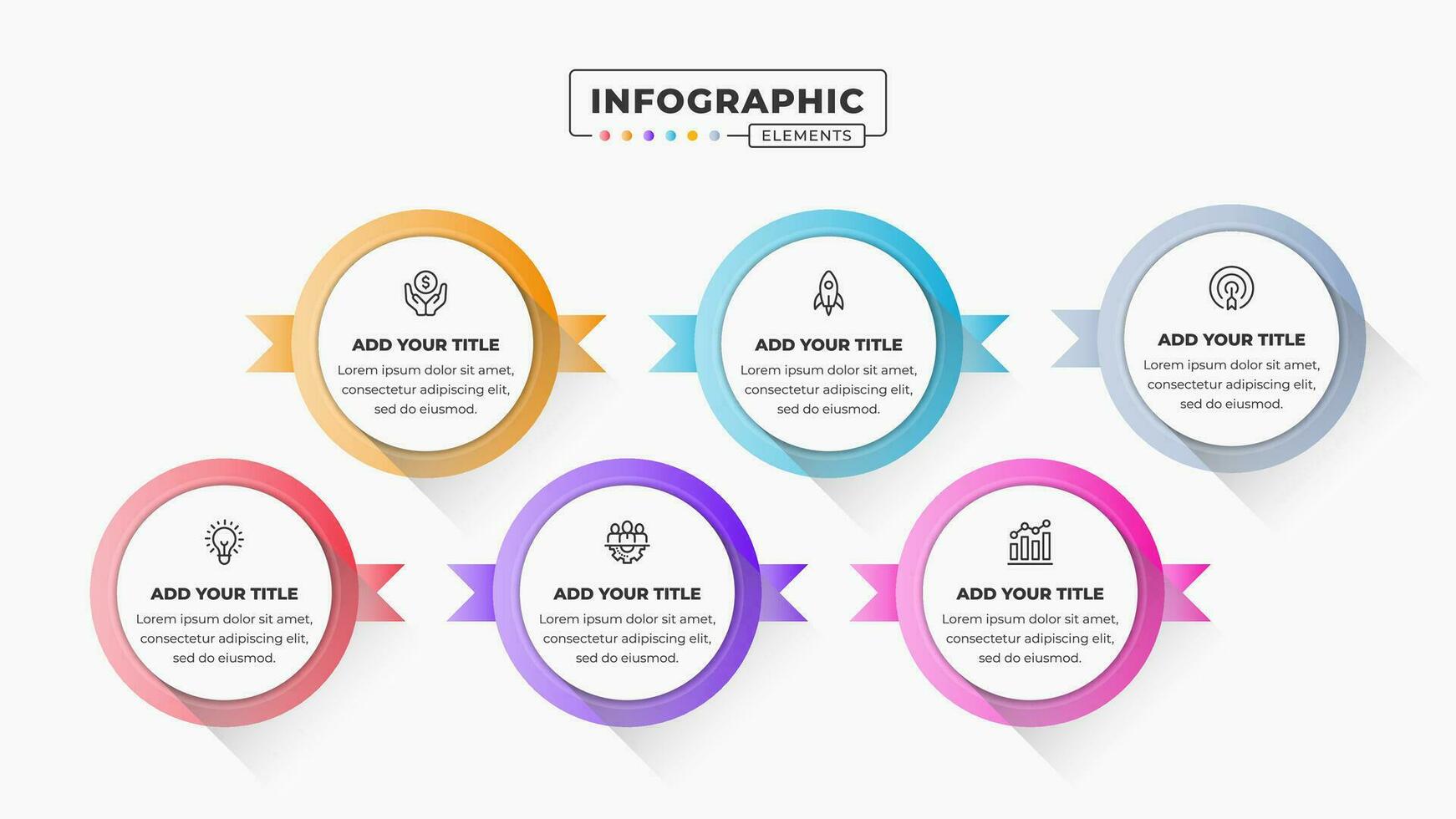 INFOGRAPHIC
ELEMENTS

ADD YOUR TITLE
Lorem ipsum dolor sit amet, consectetur adipiscing elit, sed do eiusmod.

ADD YOUR TITLE
Lorem ipsum dolor sit amet, consectetur adipiscing elit, sed do eiusmod.

ADD YOUR TITLE
Lorem ipsum dolor sit amet, consectetur adipiscing elit, sed do eiusmod.

ADD YOUR TITLE
Lorem ipsum dolor sit amet, consectetur adipiscing elit, sed do eiusmod.

ADD YOUR TITLE
Lorem ipsum dolor sit amet, consectetur adipiscing elit, sed do eiusmod.

ADD YOUR TITLE
Lorem ipsum dolor sit amet, consectetur adipiscing elit, sed do eiusmod.