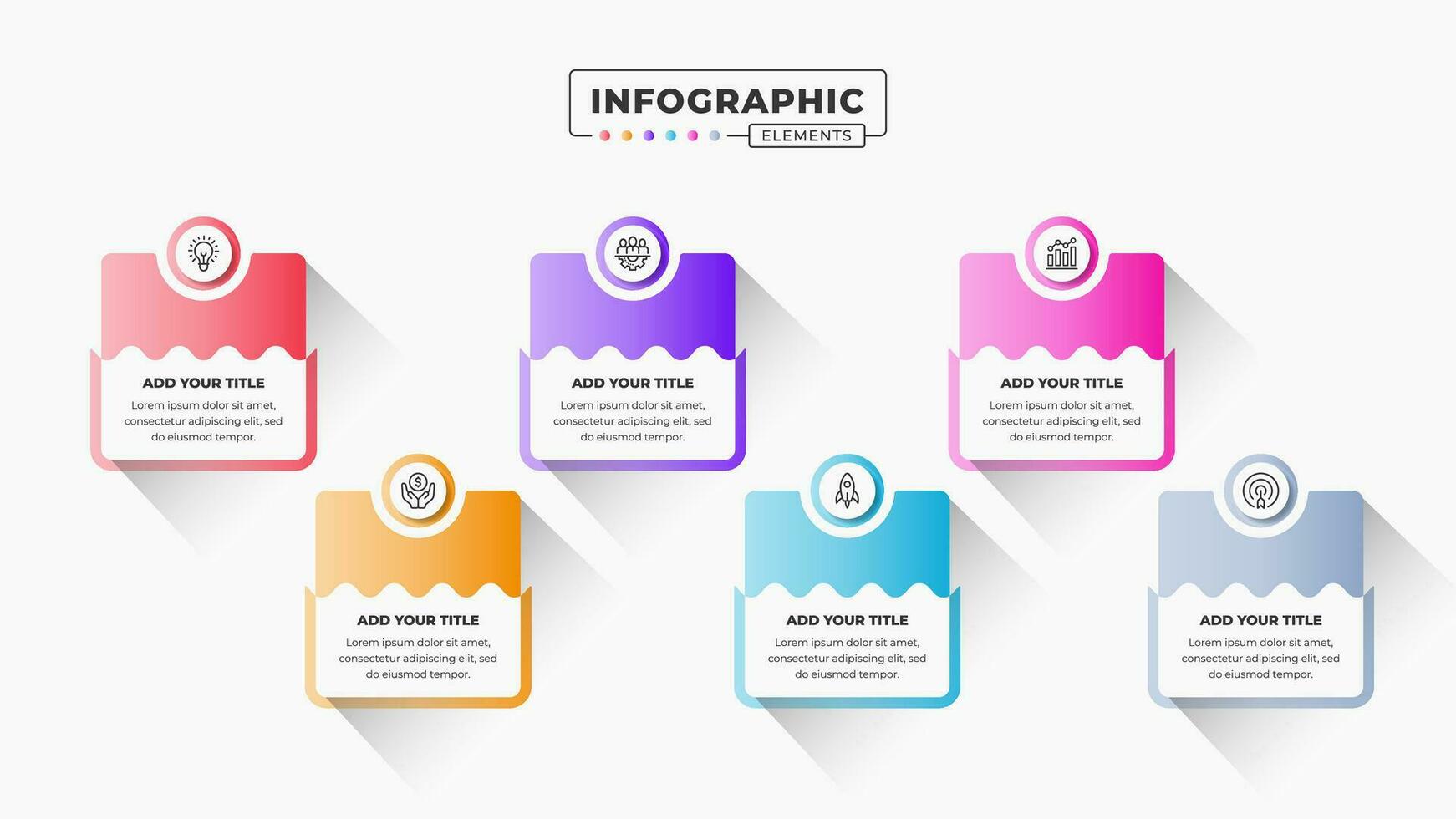 INFOGRAPHIC
ELEMENTS

ADD YOUR TITLE
Lorem ipsum dolor sit amet, consectetur adipiscing elit, sed do eiusmod tempor.

ADD YOUR TITLE
Lorem ipsum dolor sit amet, consectetur adipiscing elit, sed do eiusmod tempor.

ADD YOUR TITLE
Lorem ipsum dolor sit amet, consectetur adipiscing elit, sed do eiusmod tempor.

ADD YOUR TITLE
Lorem ipsum dolor sit amet, consectetur adipiscing elit, sed do eiusmod tempor.

ADD YOUR TITLE
Lorem ipsum dolor sit amet, consectetur adipiscing elit, sed do eiusmod tempor.

ADD YOUR TITLE
Lorem ipsum dolor sit amet, consectetur adipiscing elit, sed do eiusmod tempor.