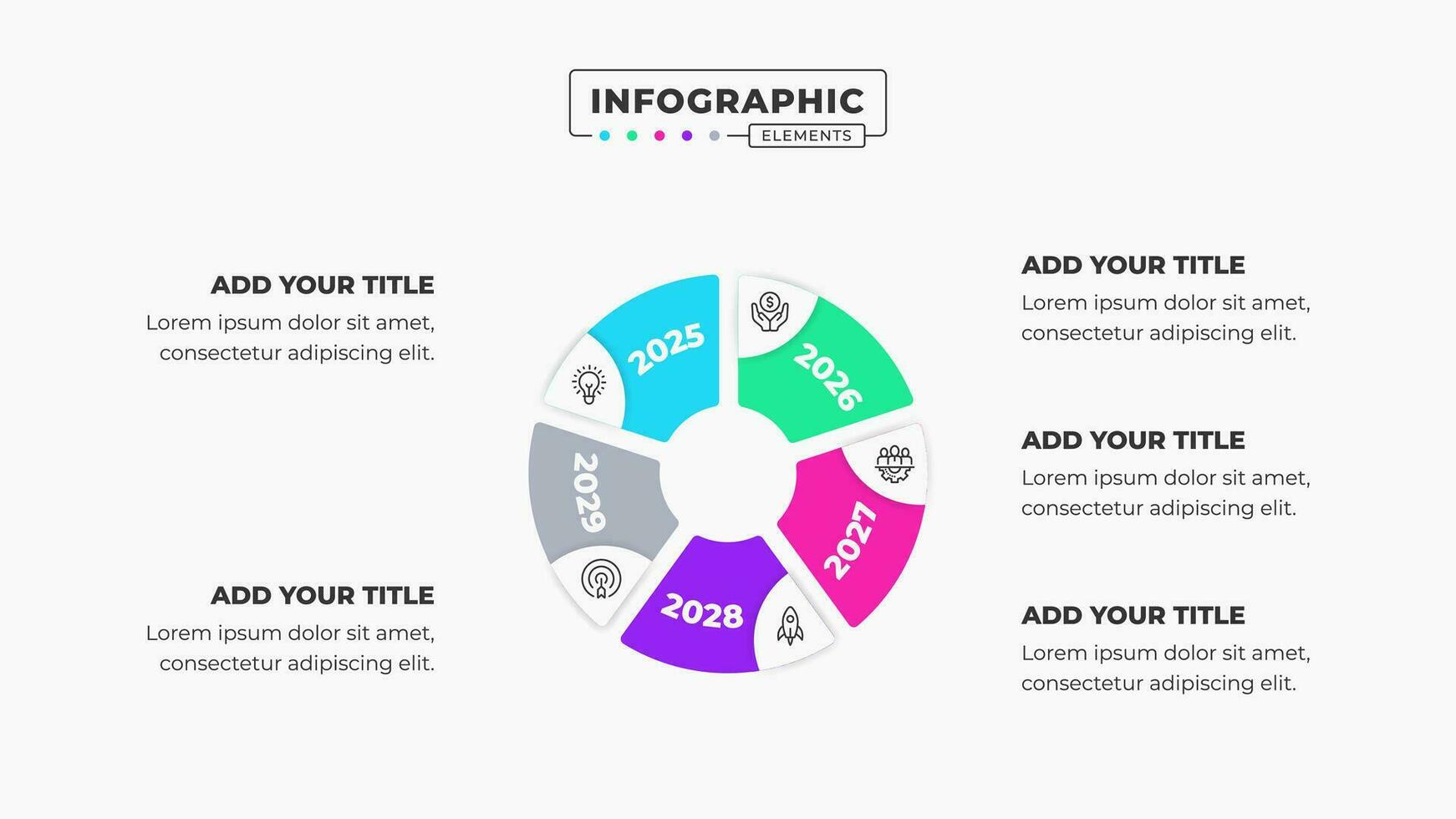 INFOGRAPHIC
ELEMENTS

ADD YOUR TITLE
Lorem ipsum dolor sit amet, consectetur adipiscing elit.

ADD YOUR TITLE
Lorem ipsum dolor sit amet, consectetur adipiscing elit.

2025
2026
2027
2028
2029

ADD YOUR TITLE
Lorem ipsum dolor sit amet, consectetur adipiscing elit.

ADD YOUR TITLE
Lorem ipsum dolor sit amet, consectetur adipiscing elit.

ADD YOUR TITLE
Lorem ipsum dolor sit amet, consectetur adipiscing elit.