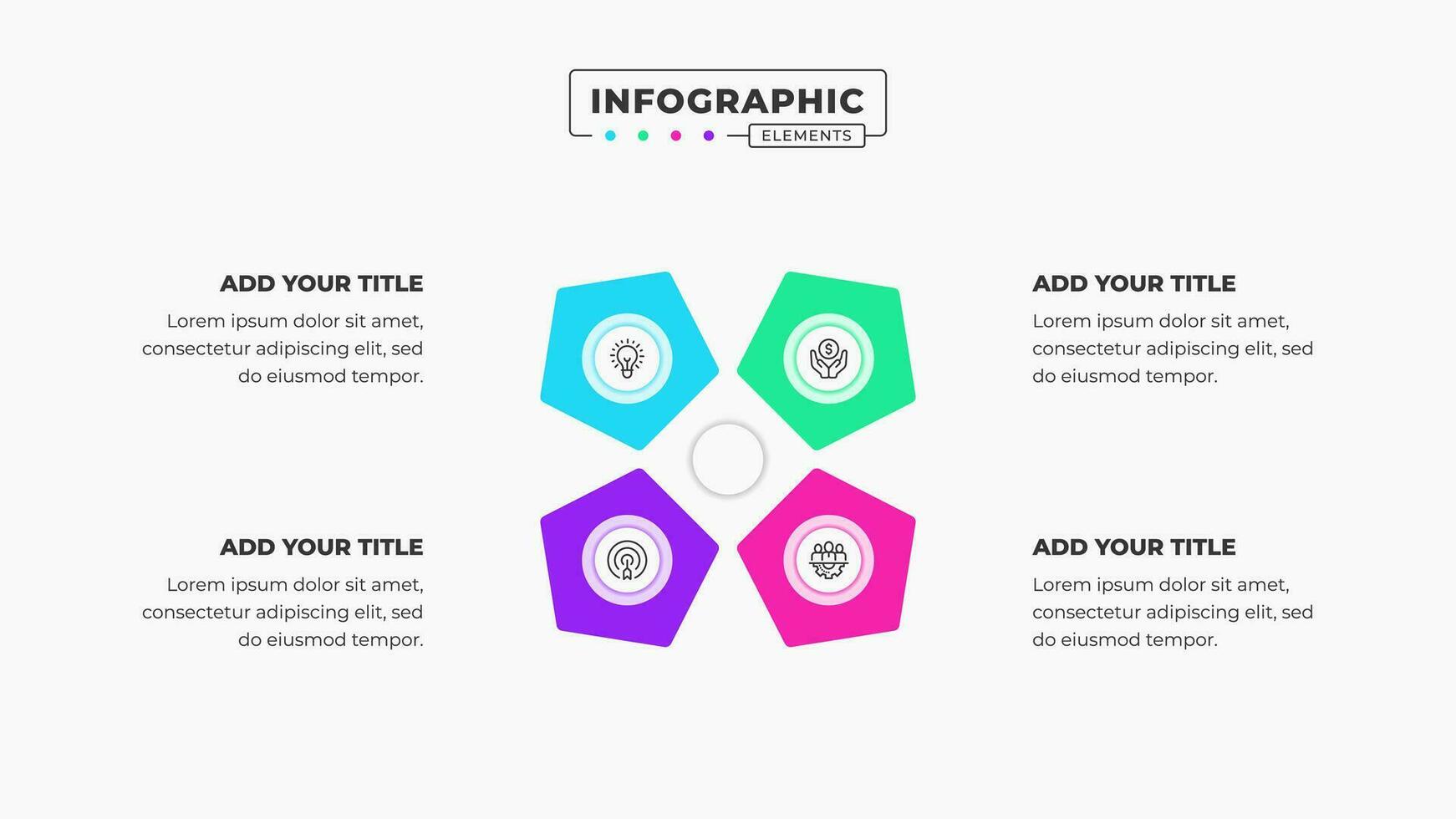 INFOGRAPHIC
ELEMENTS

ADD YOUR TITLE
Lorem ipsum dolor sit amet, consectetur adipiscing elit, sed do eiusmod tempor.

ADD YOUR TITLE
Lorem ipsum dolor sit amet, consectetur adipiscing elit, sed do eiusmod tempor.

ADD YOUR TITLE
Lorem ipsum dolor sit amet, consectetur adipiscing elit, sed do eiusmod tempor.

ADD YOUR TITLE
Lorem ipsum dolor sit amet, consectetur adipiscing elit, sed do eiusmod tempor.