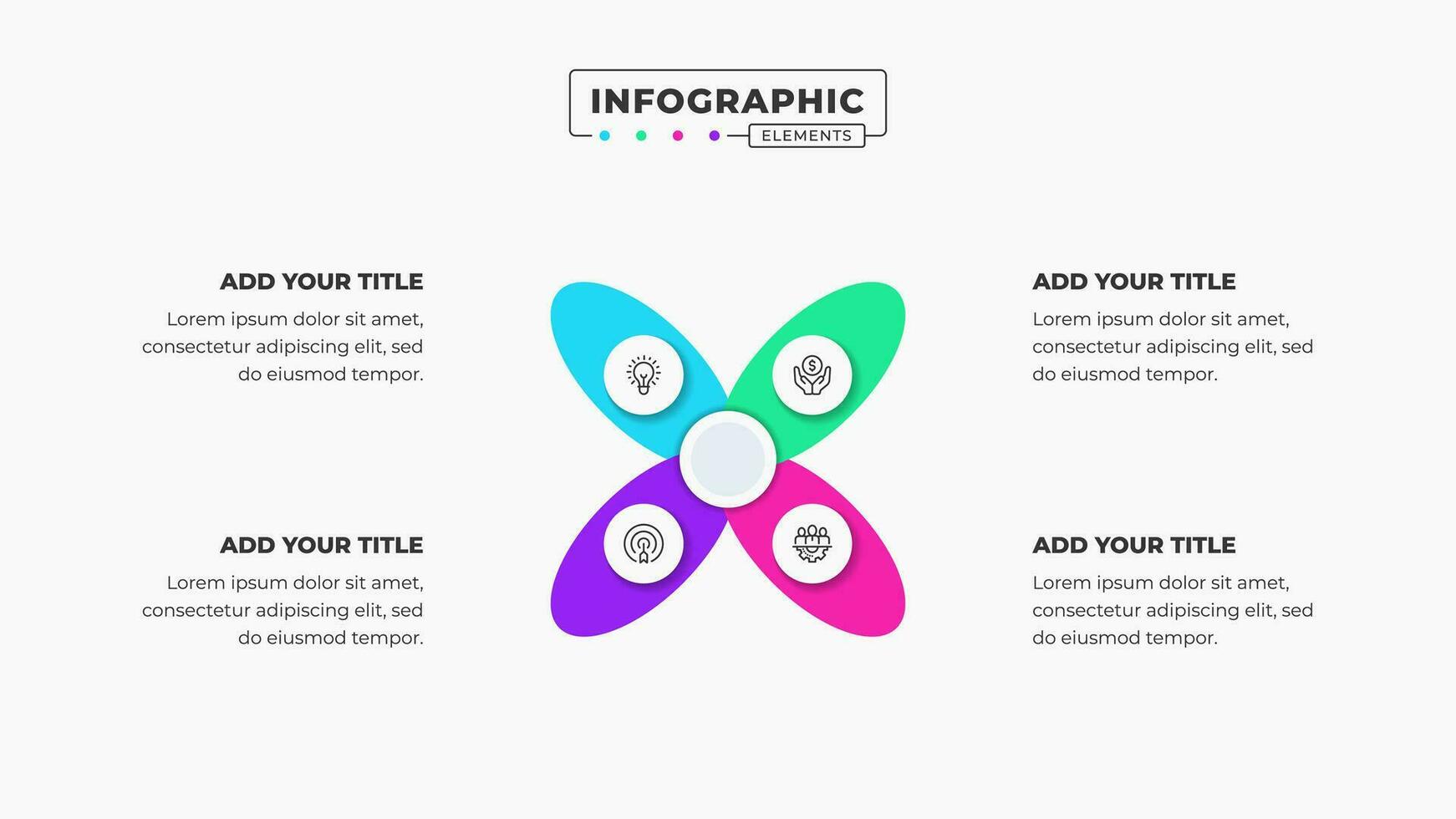 INFOGRAPHIC
ELEMENTS

ADD YOUR TITLE
Lorem ipsum dolor sit amet, consectetur adipiscing elit, sed do eiusmod tempor.

ADD YOUR TITLE
Lorem ipsum dolor sit amet, consectetur adipiscing elit, sed do eiusmod tempor.

ADD YOUR TITLE
Lorem ipsum dolor sit amet, consectetur adipiscing elit, sed do eiusmod tempor.

ADD YOUR TITLE
Lorem ipsum dolor sit amet, consectetur adipiscing elit, sed do eiusmod tempor.