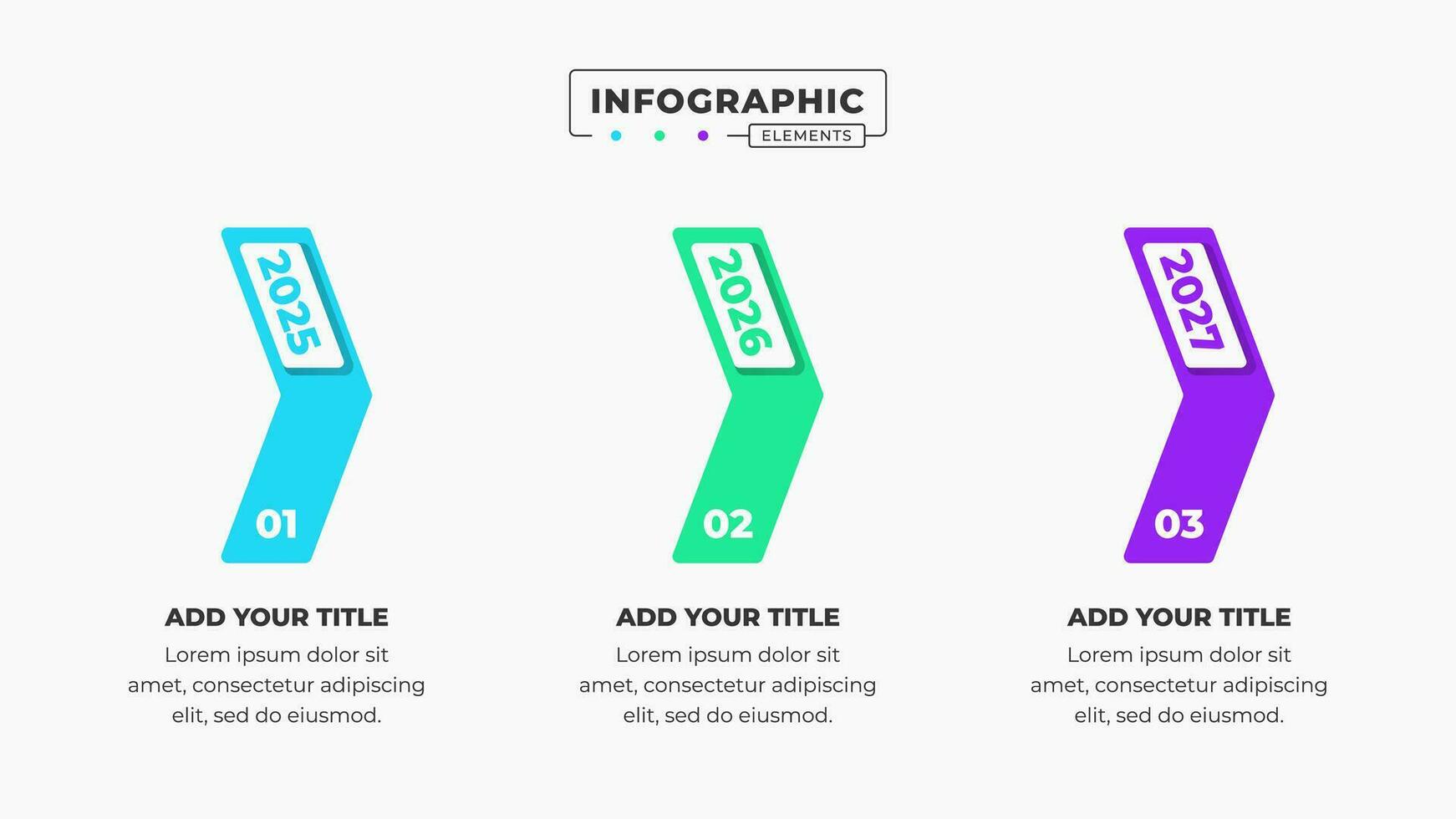 INFOGRAPHIC
ELEMENTS

2025
01
ADD YOUR TITLE
Lorem ipsum dolor sit amet, consectetur adipiscing elit, sed do eiusmod.

2026
02
ADD YOUR TITLE
Lorem ipsum dolor sit amet, consectetur adipiscing elit, sed do eiusmod.

2027
03
ADD YOUR TITLE
Lorem ipsum dolor sit amet, consectetur adipiscing elit, sed do eiusmod.