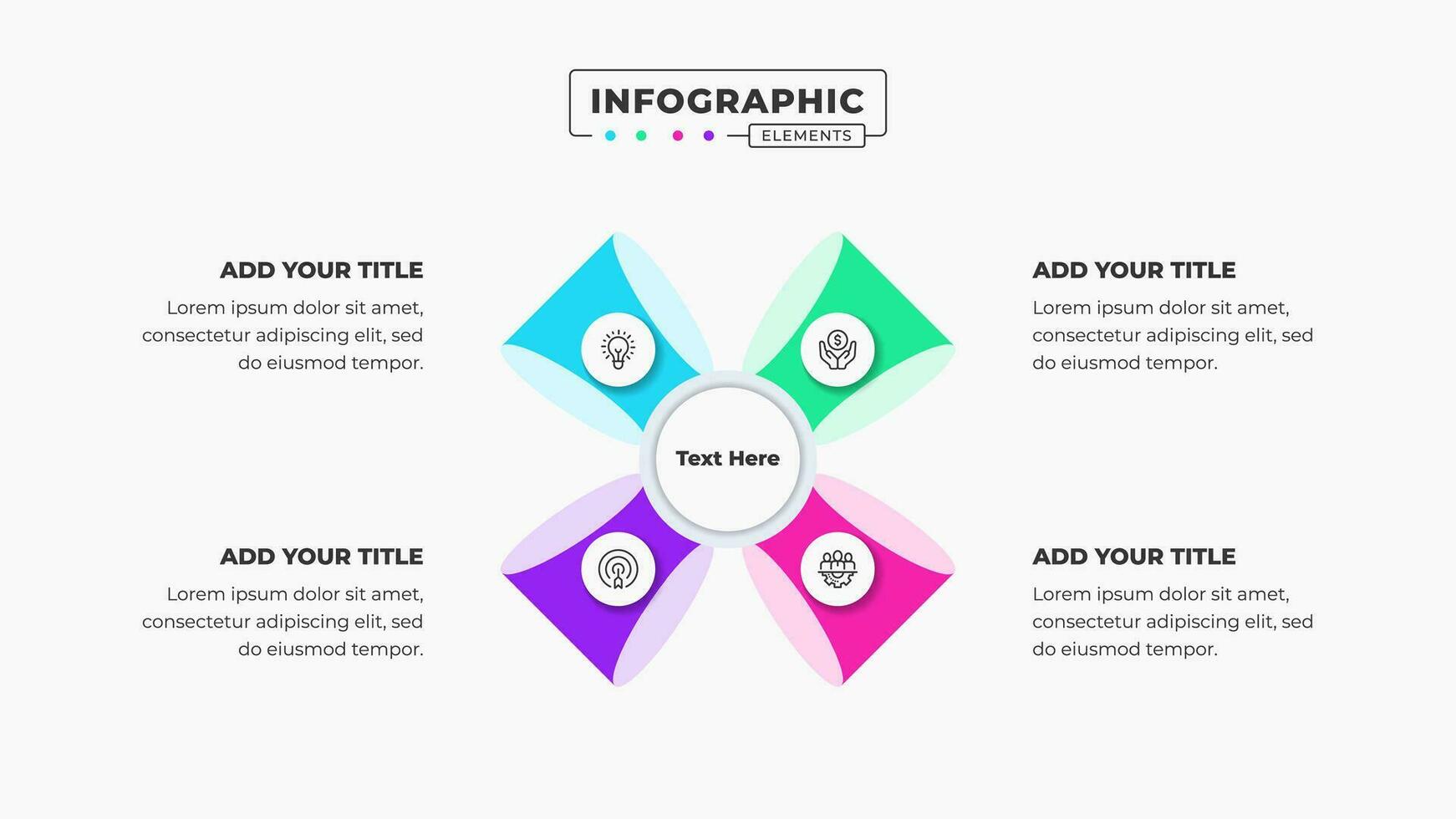 INFOGRAPHIC
ELEMENTS

ADD YOUR TITLE
Lorem ipsum dolor sit amet, consectetur adipiscing elit, sed do eiusmod tempor.

ADD YOUR TITLE
Lorem ipsum dolor sit amet, consectetur adipiscing elit, sed do eiusmod tempor.

Text Here

ADD YOUR TITLE
Lorem ipsum dolor sit amet, consectetur adipiscing elit, sed do eiusmod tempor.

ADD YOUR TITLE
Lorem ipsum dolor sit amet, consectetur adipiscing elit, sed do eiusmod tempor.