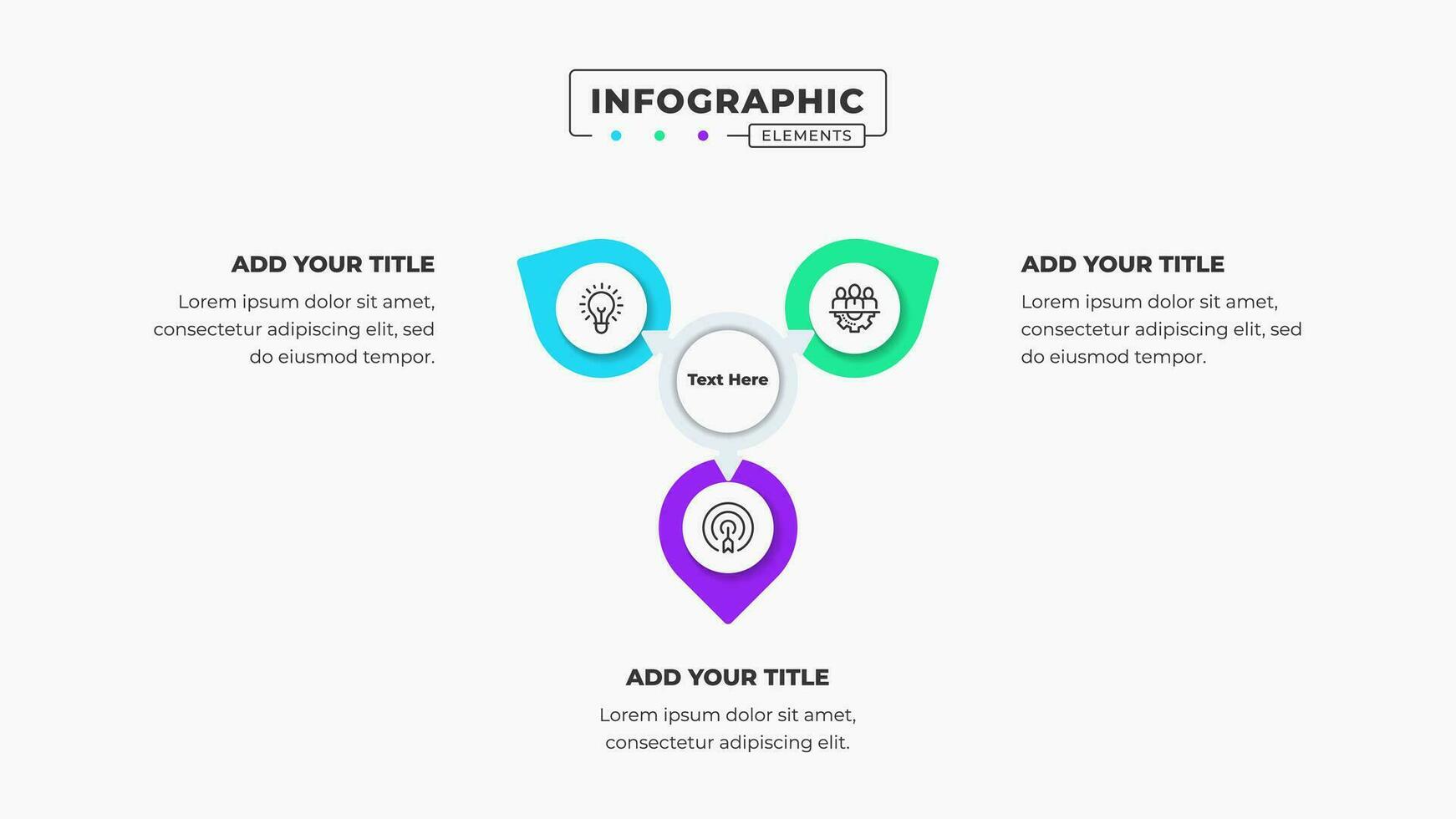 INFOGRAPHIC
ELEMENTS

ADD YOUR TITLE
Lorem ipsum dolor sit amet, consectetur adipiscing elit, sed do eiusmod tempor.

Text Here

ADD YOUR TITLE
Lorem ipsum dolor sit amet, consectetur adipiscing elit, sed do eiusmod tempor.

ADD YOUR TITLE
Lorem ipsum dolor sit amet, consectetur adipiscing elit.