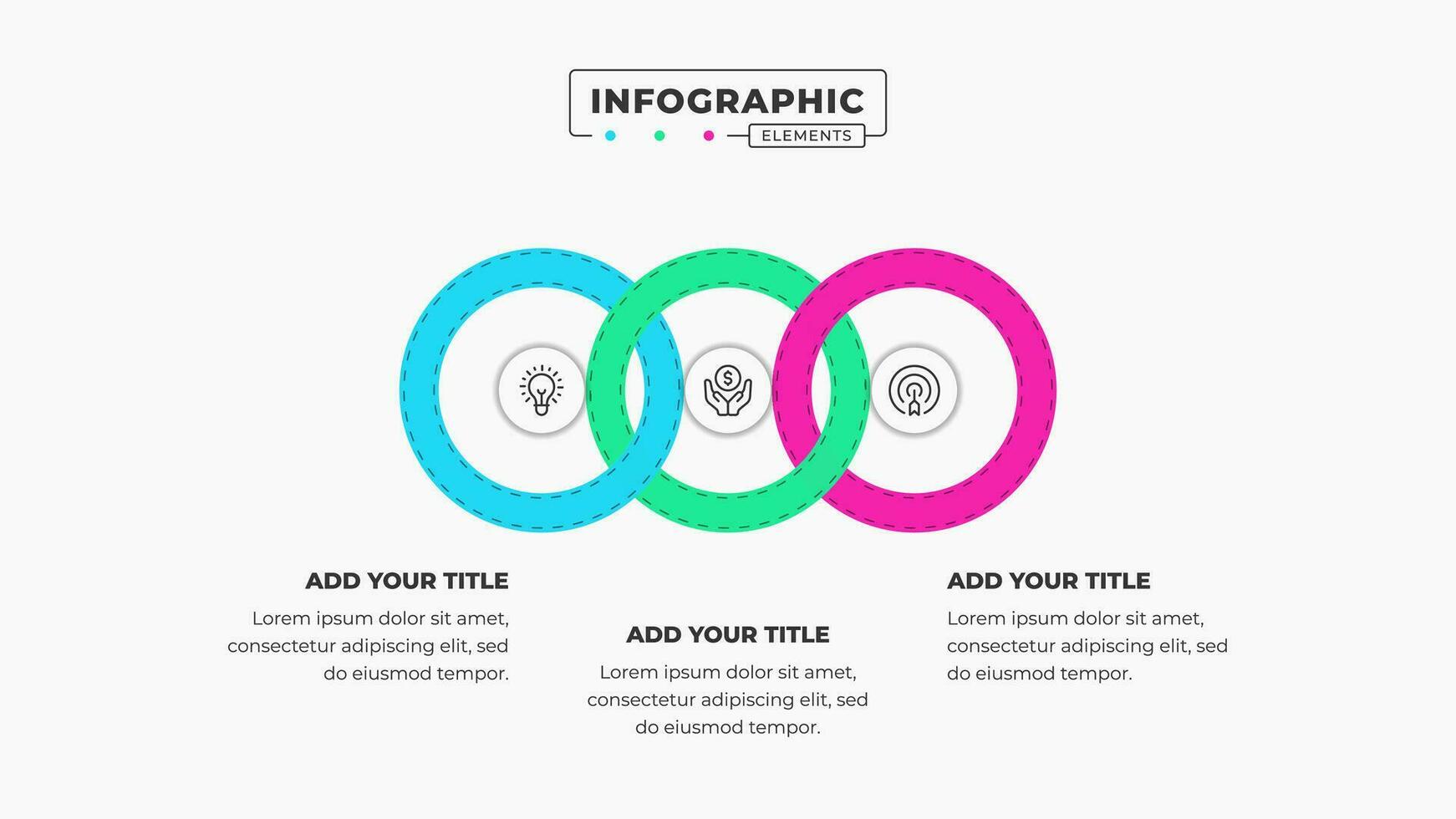 INFOGRAPHIC
ELEMENTS

ADD YOUR TITLE
Lorem ipsum dolor sit amet, consectetur adipiscing elit, sed do eiusmod tempor.

ADD YOUR TITLE
Lorem ipsum dolor sit amet, consectetur adipiscing elit, sed do eiusmod tempor.

ADD YOUR TITLE
Lorem ipsum dolor sit amet, consectetur adipiscing elit, sed do eiusmod tempor.