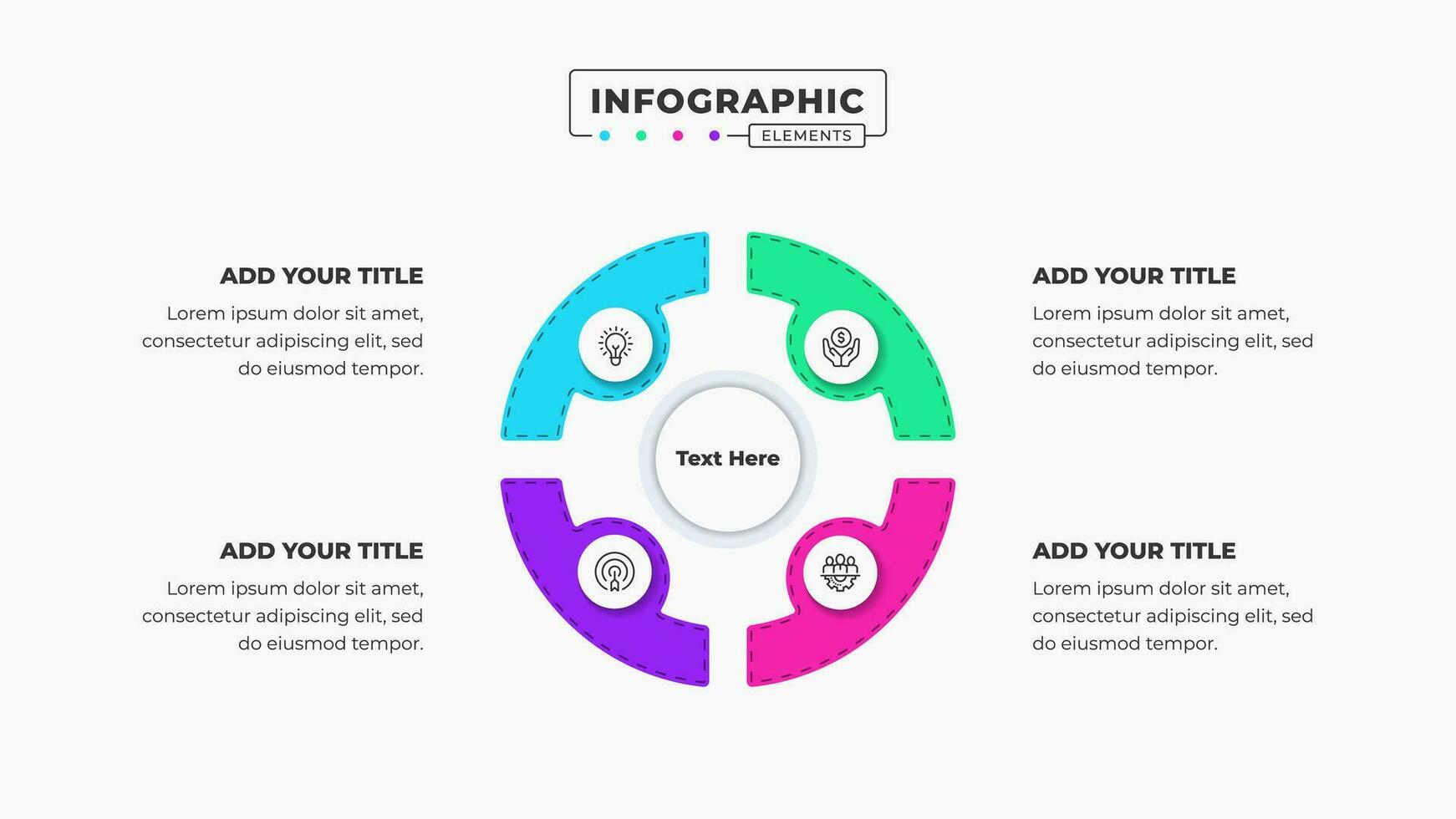 INFOGRAPHIC
ELEMENTS

ADD YOUR TITLE
Lorem ipsum dolor sit amet, consectetur adipiscing elit, sed do eiusmod tempor.

ADD YOUR TITLE
Lorem ipsum dolor sit amet, consectetur adipiscing elit, sed do eiusmod tempor.

Text Here

ADD YOUR TITLE
Lorem ipsum dolor sit amet, consectetur adipiscing elit, sed do eiusmod tempor.

ADD YOUR TITLE
Lorem ipsum dolor sit amet, consectetur adipiscing elit, sed do eiusmod tempor.